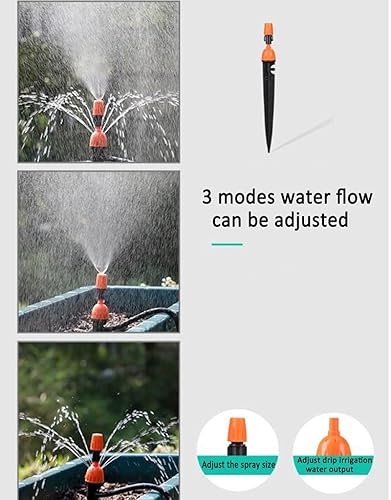 3 modes water flow can be adjusted

Adjust the spray size

Adjust drip irrigation water output