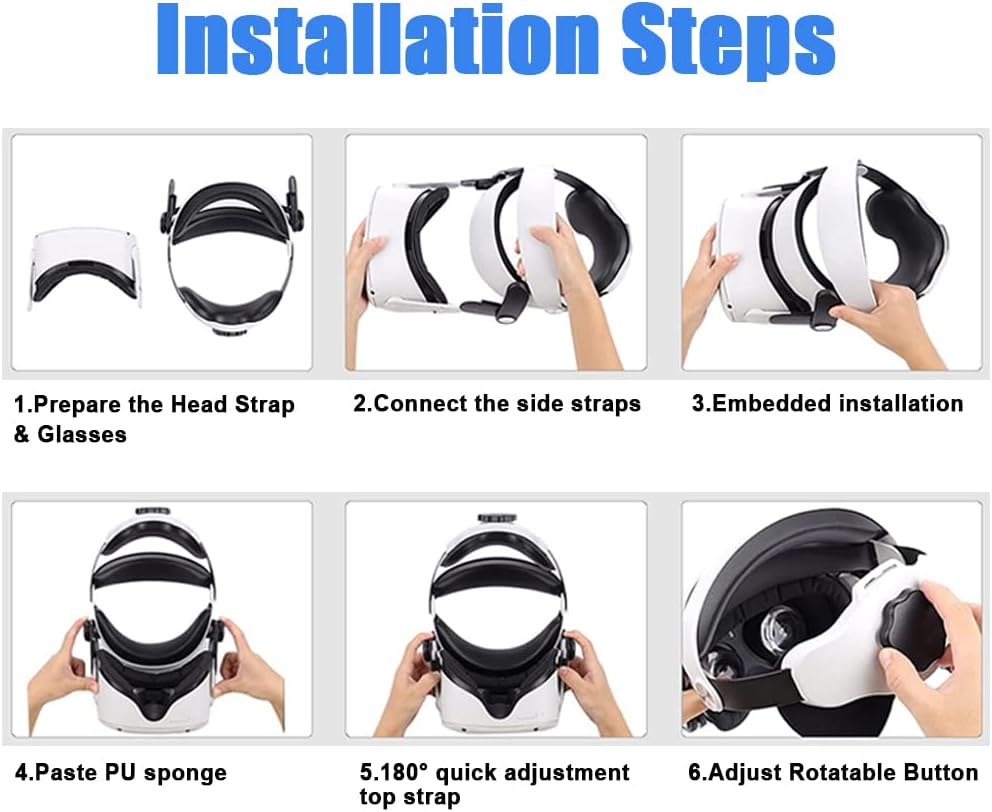 Installation Steps

1.Prepare the Head Strap & Glasses

2.Connect the side straps

3.Embedded installation

4.Paste PU sponge

5.180° quick adjustment top strap

6.Adjust Rotatable Button