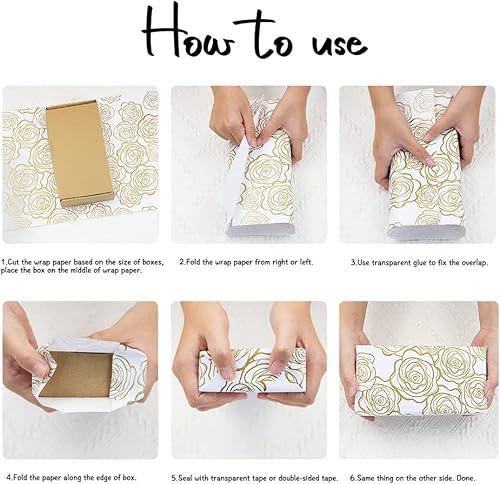 How to use

1.Cut the wrap paper based on the size of boxes, place the box on the middle of wrap paper.

2.Fold the wrap paper from right or left.

3.Use transparent glue to fix the overlap.

4.Fold the paper along the edge of box.

5.Seal with transparent tape or double-sided tape.

6.Same thing on the other side. Done.