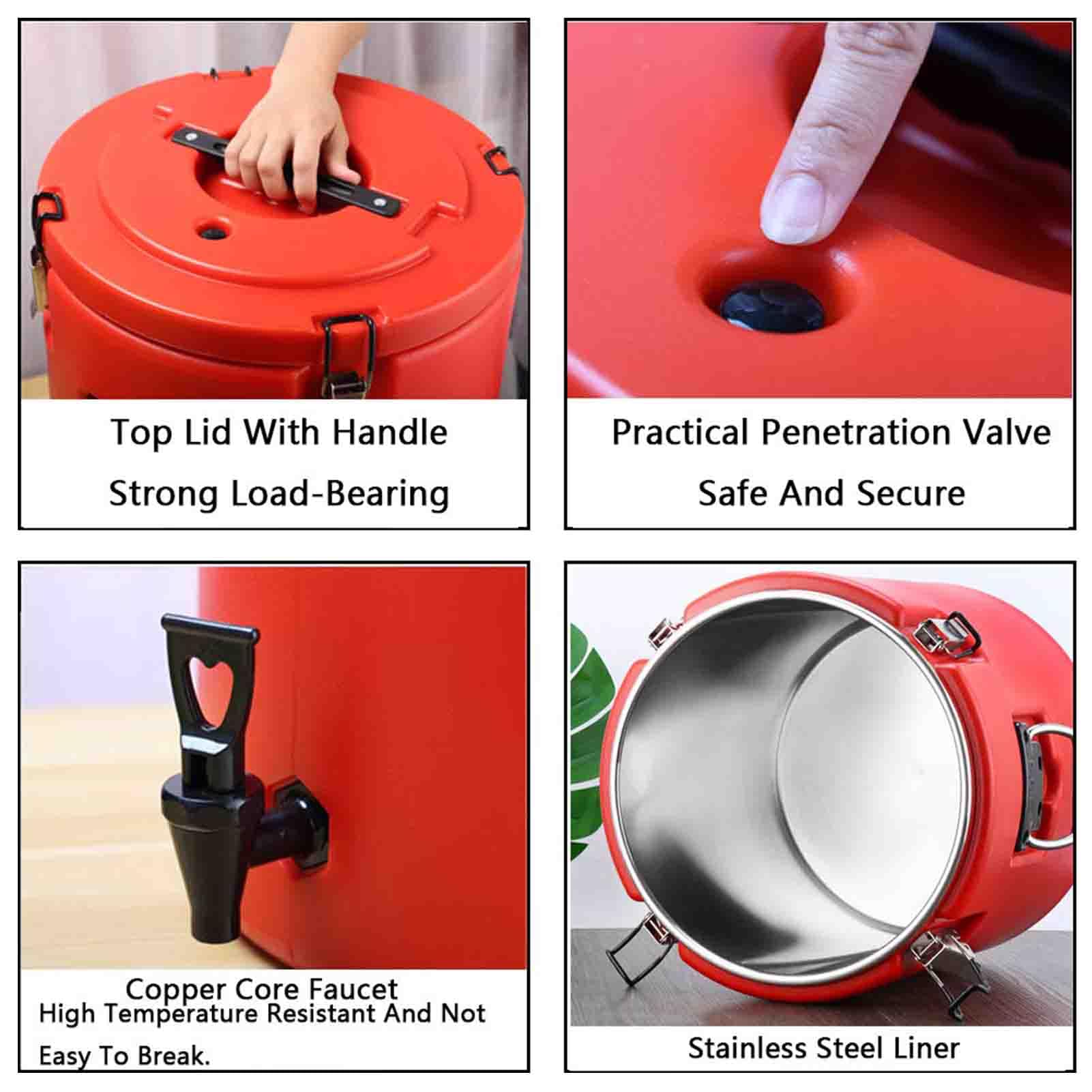 Top Lid With Handle
Strong Load-Bearing

Practical Penetration Valve
Safe And Secure

Copper Core Faucet
High Temperature Resistant And Not Easy To Break.

Stainless Steel Liner