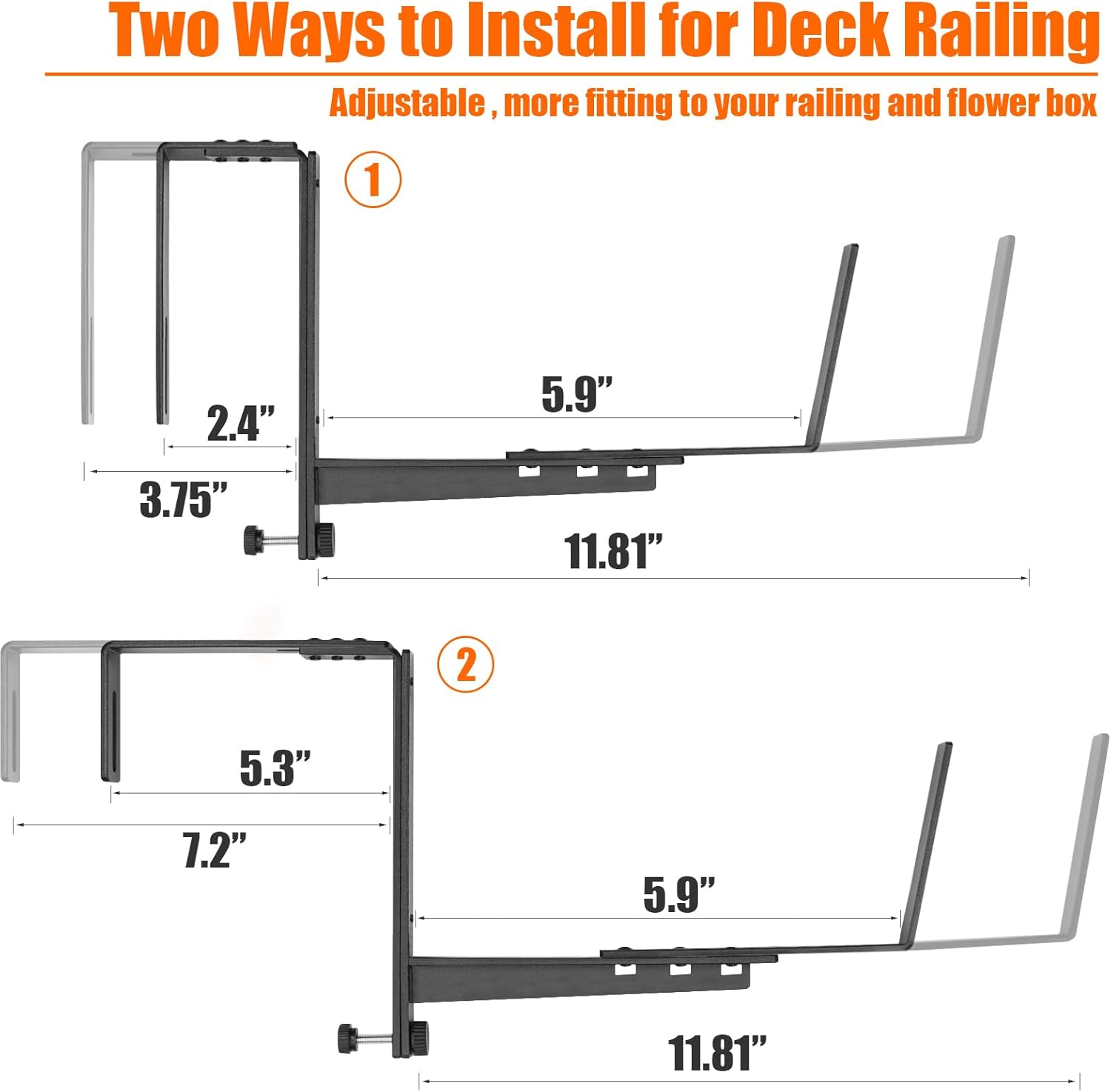 Two Ways to Install for Deck Railing

Adjustable , more fitting to your railing and flower box

1

5.9”

2.4”

3.75”

11.81”

2

5.3”

7.2”

5.9”

11.81”