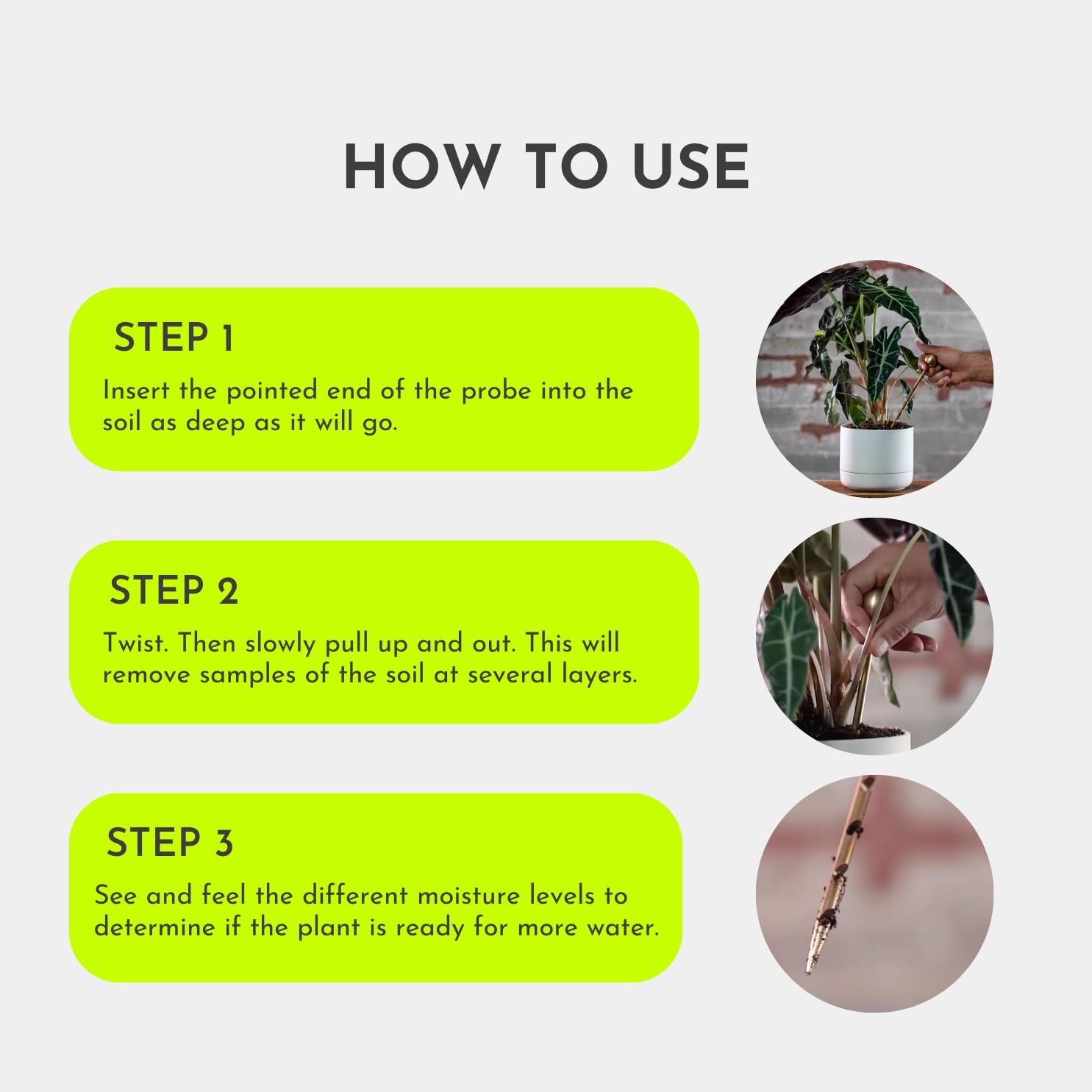 HOW TO USE

STEP 1

Insert the pointed end of the probe into the soil as deep as it will go.

STEP 2

Twist. Then slowly pull up and out. This will remove samples of the soil at several layers.

STEP 3

See and feel the different moisture levels to determine if the plant is ready for more water.