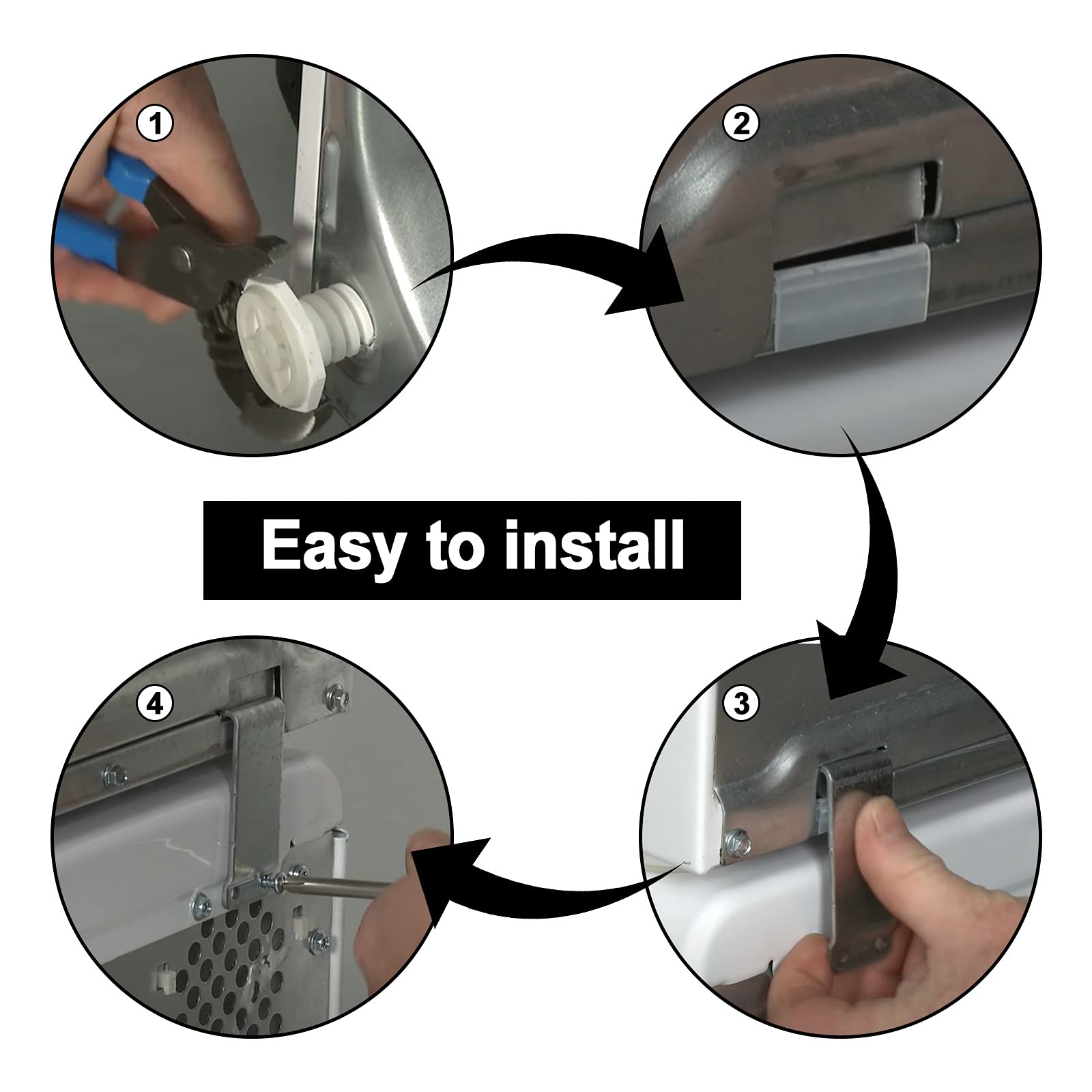 1

2

Easy to install

4

3