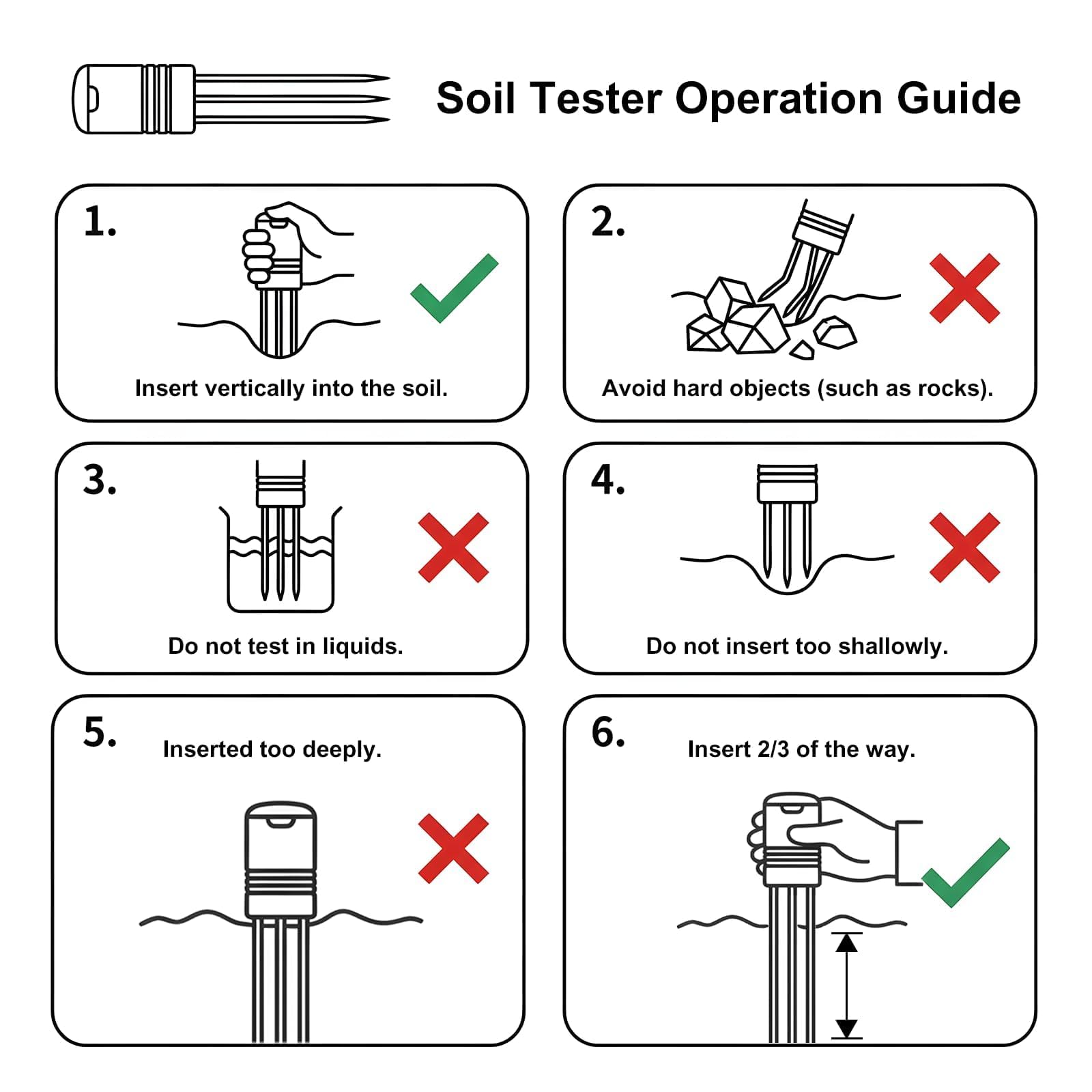 Soil Tester Operation Guide

1.

Insert vertically into the soil.

2.

Avoid hard objects (such as rocks).

3.

Do not test in liquids.

4.

Do not insert too shallowly.

5.

Inserted too deeply.

6.

Insert 2/3 of the way.