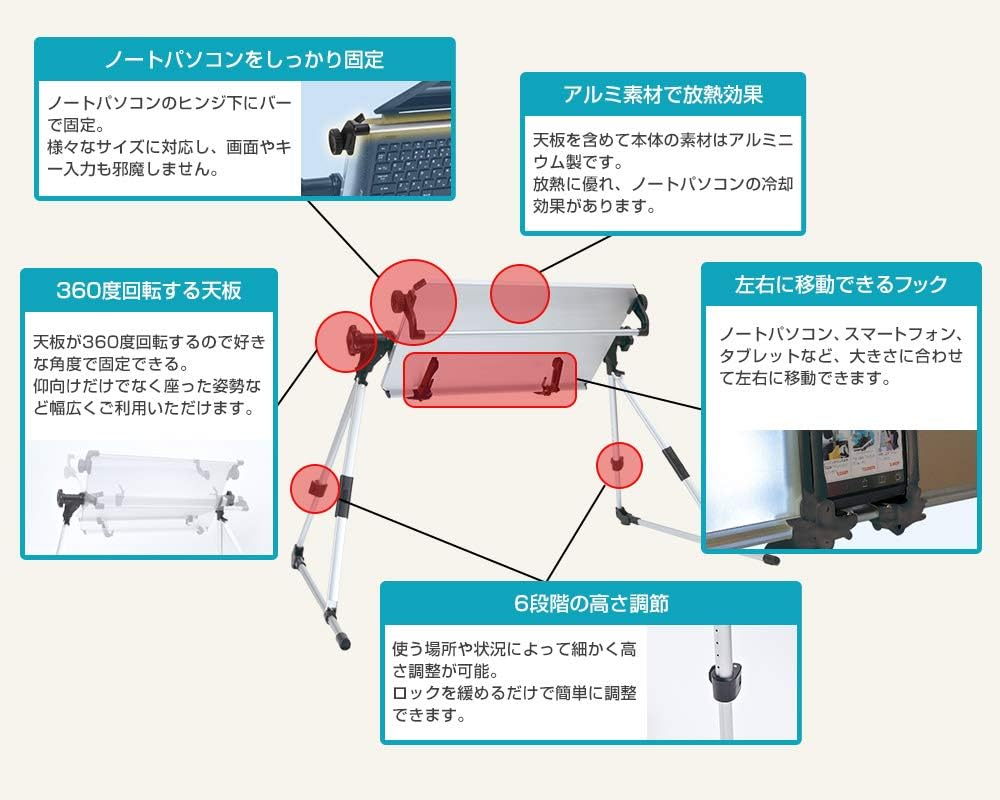 ノートパソコンをしっかり固定

ノートパソコンのヒンジ下にバーで固定。
様々なサイズに対応し、画面やキー入力も邪魔しません。

アルミ素材で放熱効果

天板を含めて本体の素材はアルミニウム製です。
放熱に優れ、ノートパソコンの冷却効果があります。

360度回転する天板

天板が360度回転するので好きな角度で固定できる。
仰向けだけでなく座った姿勢など幅広くご利用いただけます。

左右に移動できるフック

ノートパソコン、スマートフォン、タブレットなど、大きさに合わせて左右に移動できます。

6段階の高さ調節

使う場所や状況によって細かく高さ調整が可能。
ロックを緩めるだけで簡単に調整できます。