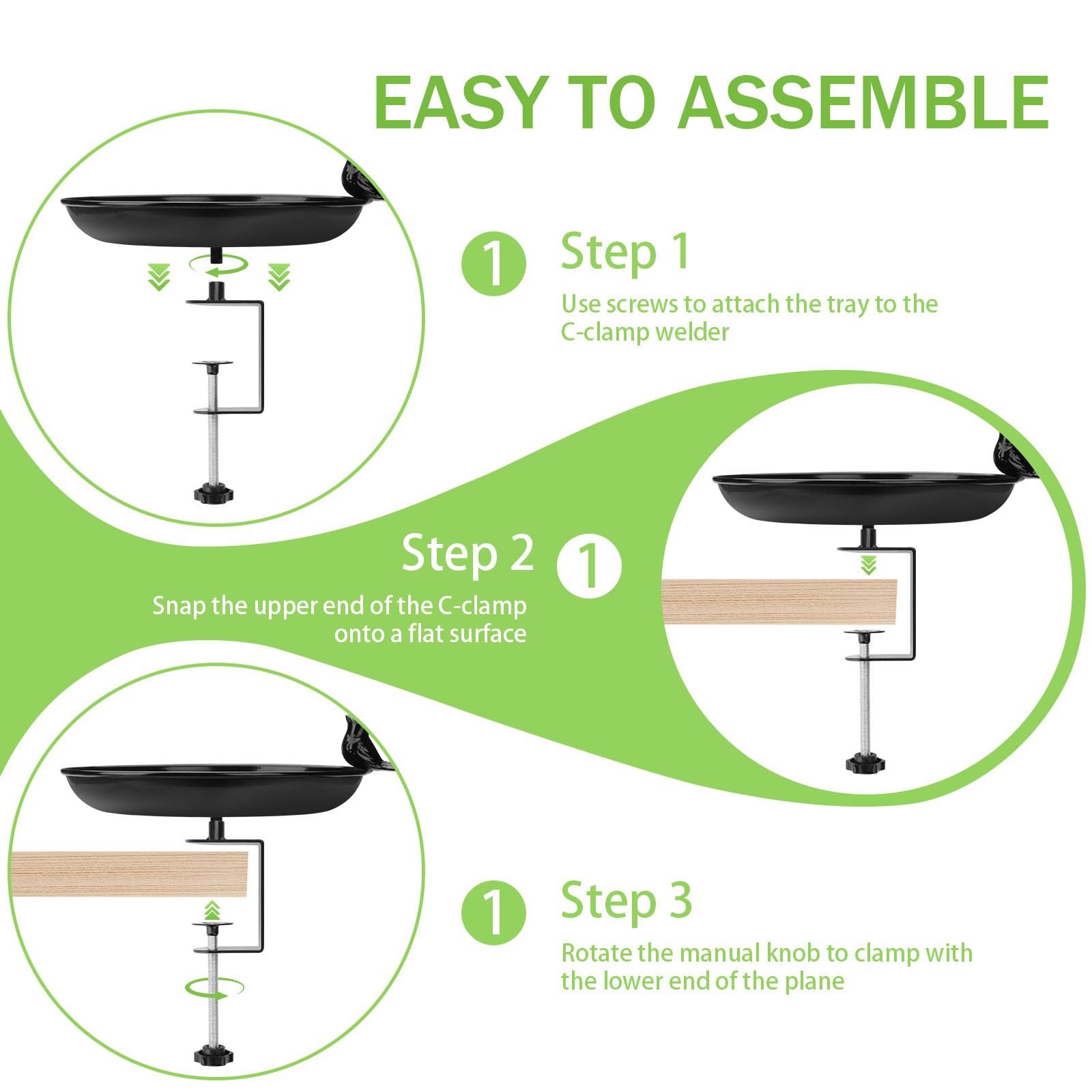 EASY TO ASSEMBLE

1 Step 1

Use screws to attach the tray to the C-clamp welder

Step 2 1

Snap the upper end of the C-clamp onto a flat surface

1 Step 3

Rotate the manual knob to clamp with the lower end of the plane