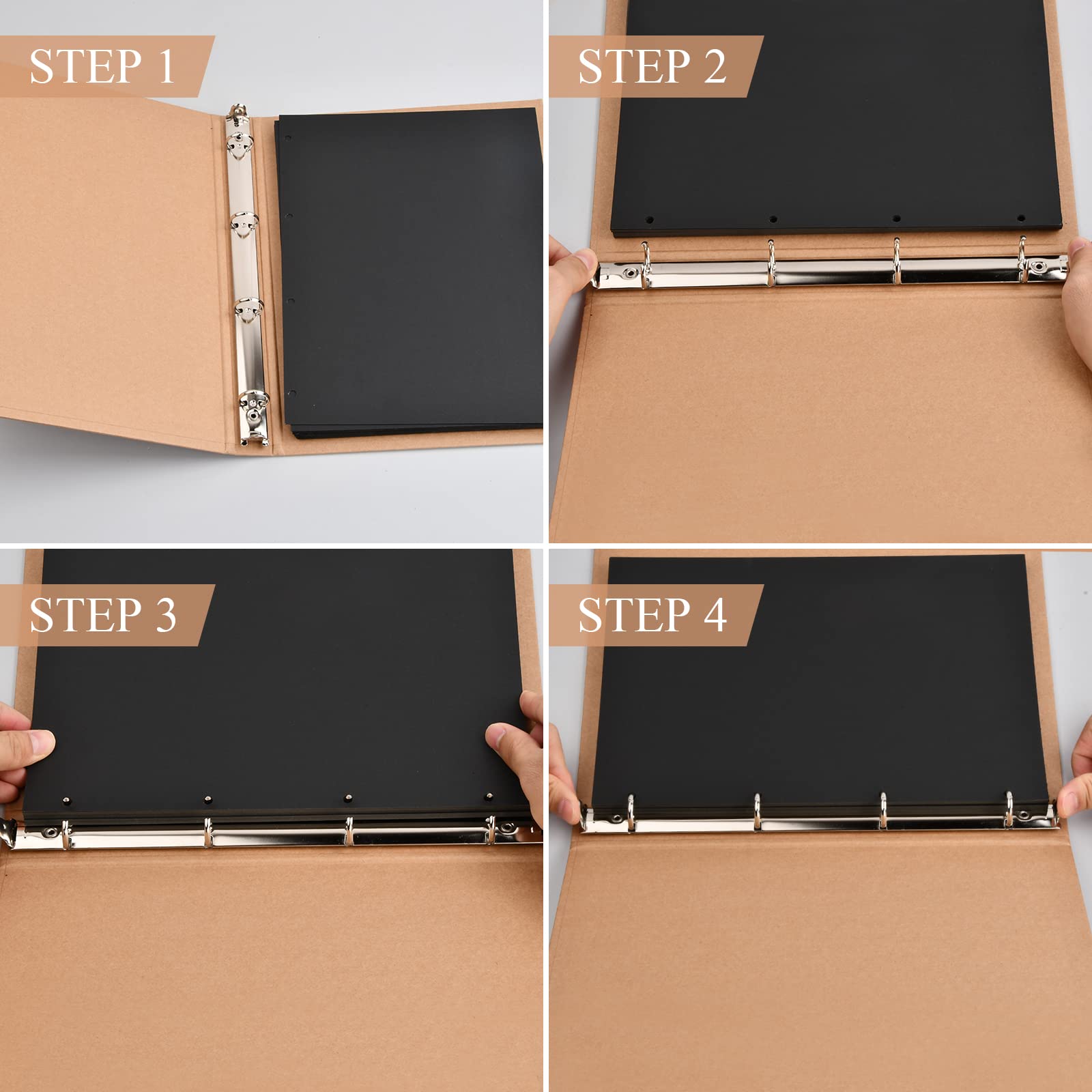 STEP 1

STEP 2

STEP 3

STEP 4