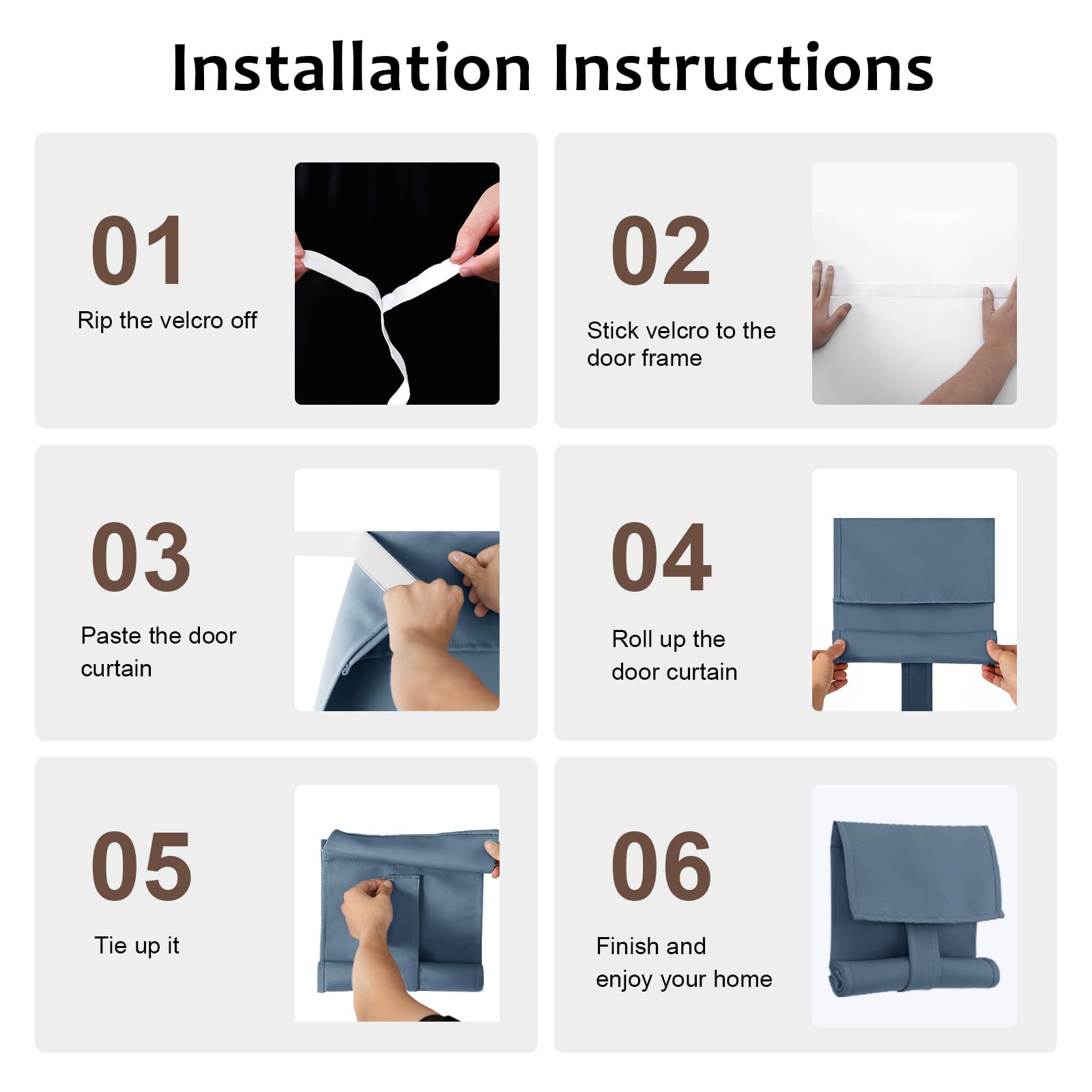 Installation Instructions

01

Rip the velcro off

02

Stick velcro to the door frame

03

Paste the door curtain

04

Roll up the door curtain

05

Tie up it

06

Finish and enjoy your home