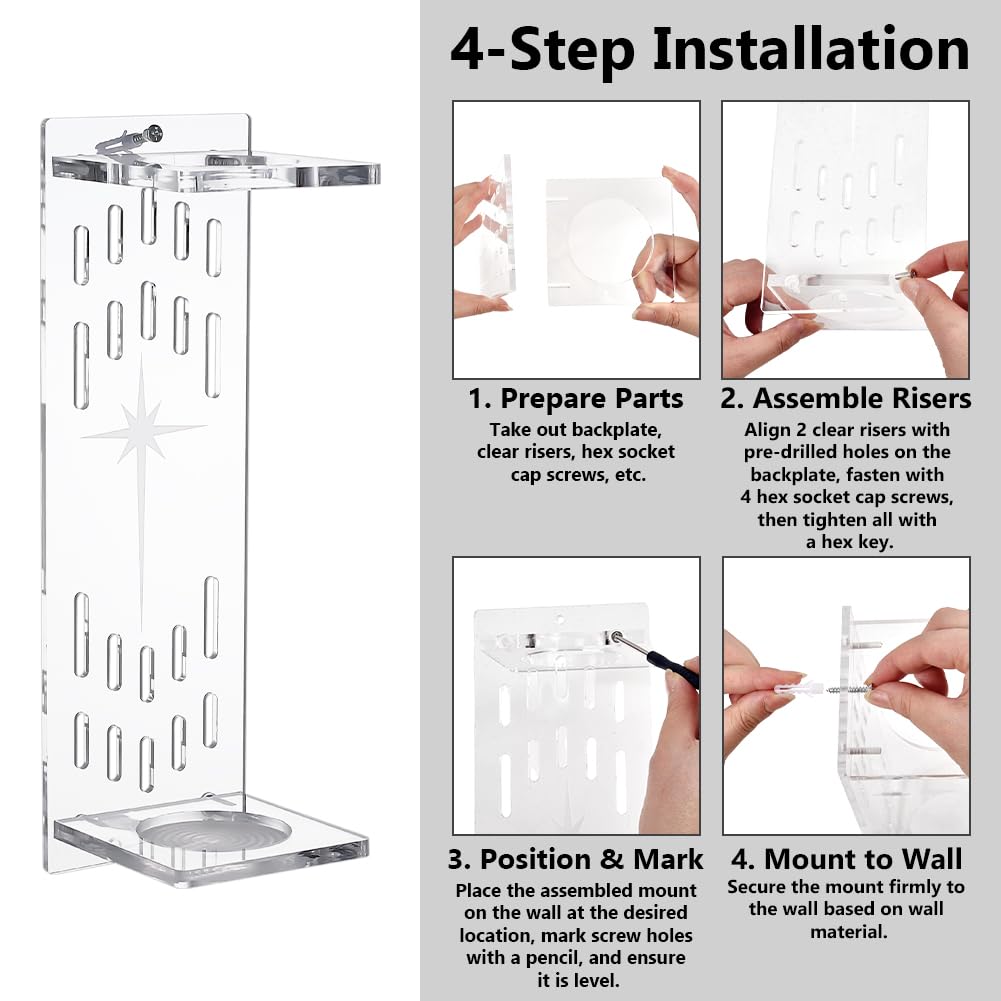 4-Step Installation

1. Prepare Parts

Take out backplate, clear risers, hex socket cap screws, etc.

2. Assemble Risers

Align 2 clear risers with pre-drilled holes on the backplate, fasten with 4 hex socket cap screws, then tighten all with a hex key.

3. Position & Mark

Place the assembled mount on the wall at the desired location, mark screw holes with a pencil, and ensure it is level.

4. Mount to Wall

Secure the mount firmly to the wall based on wall material.