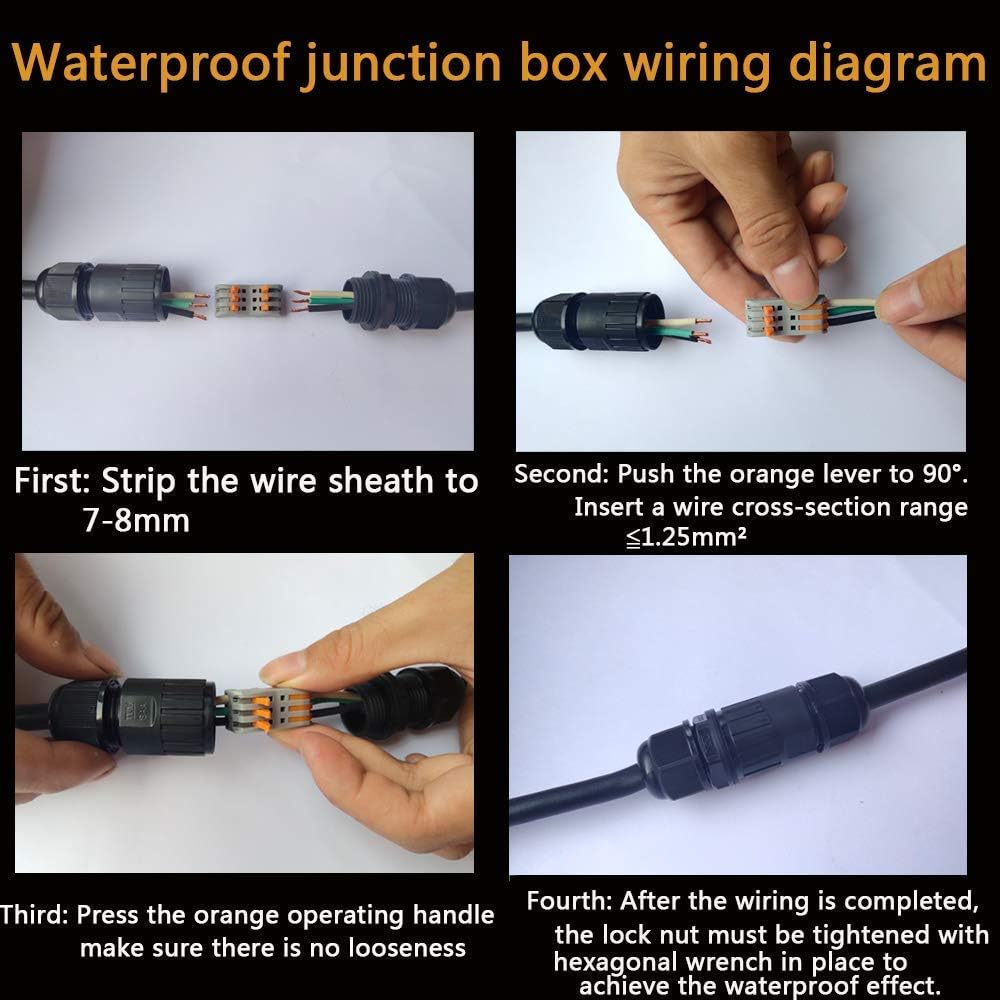 Waterproof junction box wiring diagram

First: Strip the wire sheath to 7-8mm

Second: Push the orange lever to 90°. Insert a wire cross-section range ≦1.25mm²

Third: Press the orange operating handle make sure there is no looseness

Fourth: After the wiring is completed, the lock nut must be tightened with hexagonal wrench in place to achieve the waterproof effect.