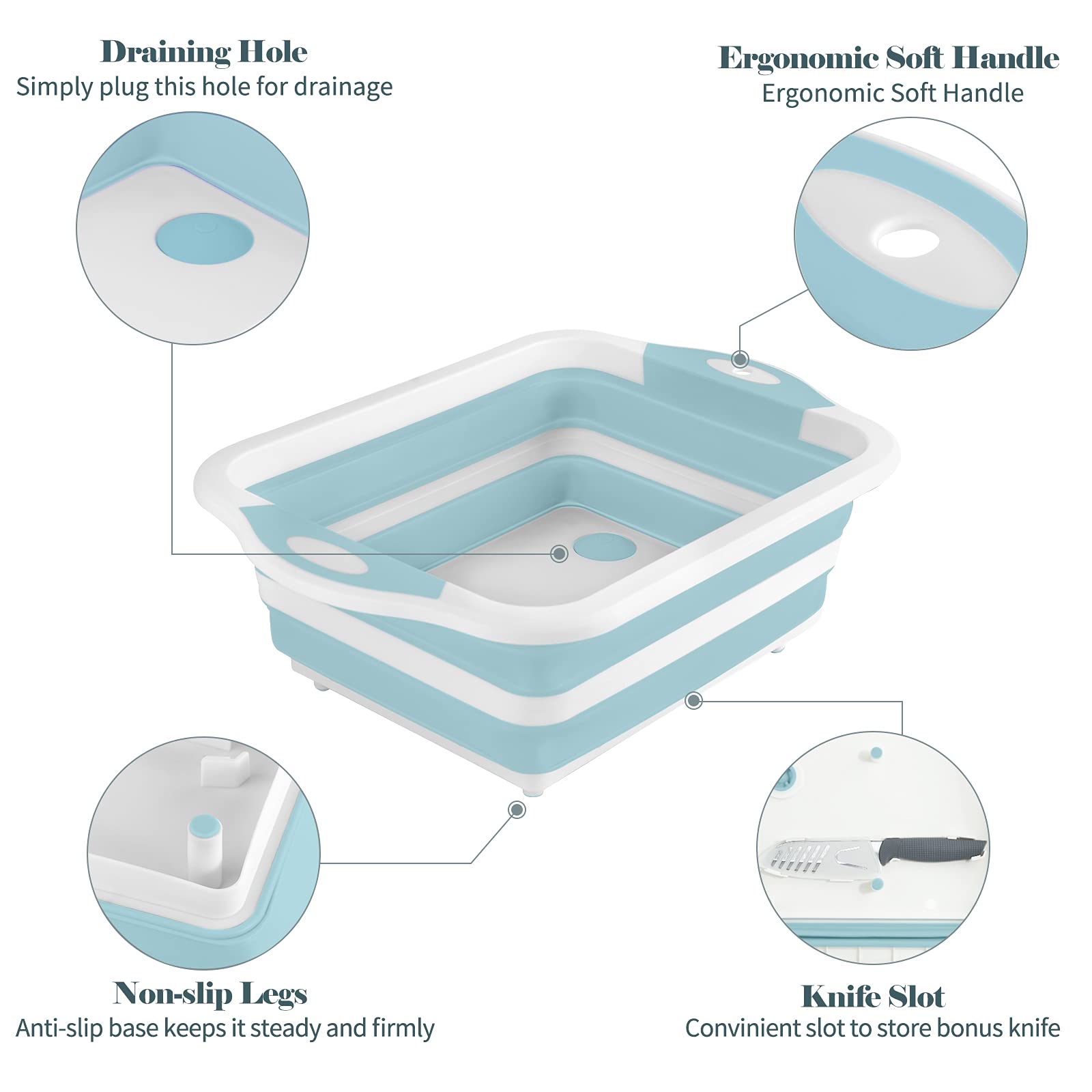 Draining Hole
Simply plug this hole for drainage

Ergonomic Soft Handle
Ergonomic Soft Handle

Non-slip Legs
Anti-slip base keeps it steady and firmly

Knife Slot
Convinient slot to store bonus knife