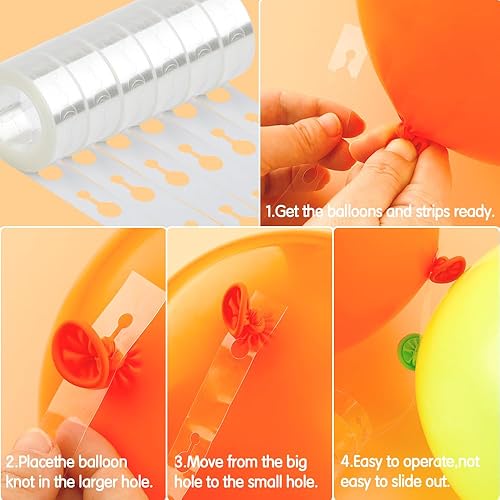 1.Get the balloons and strips ready.

2.Placethe balloon knot in the larger hole.

3.Move from the big hole to the small hole.

4.Easy to operate,not easy to slide out.