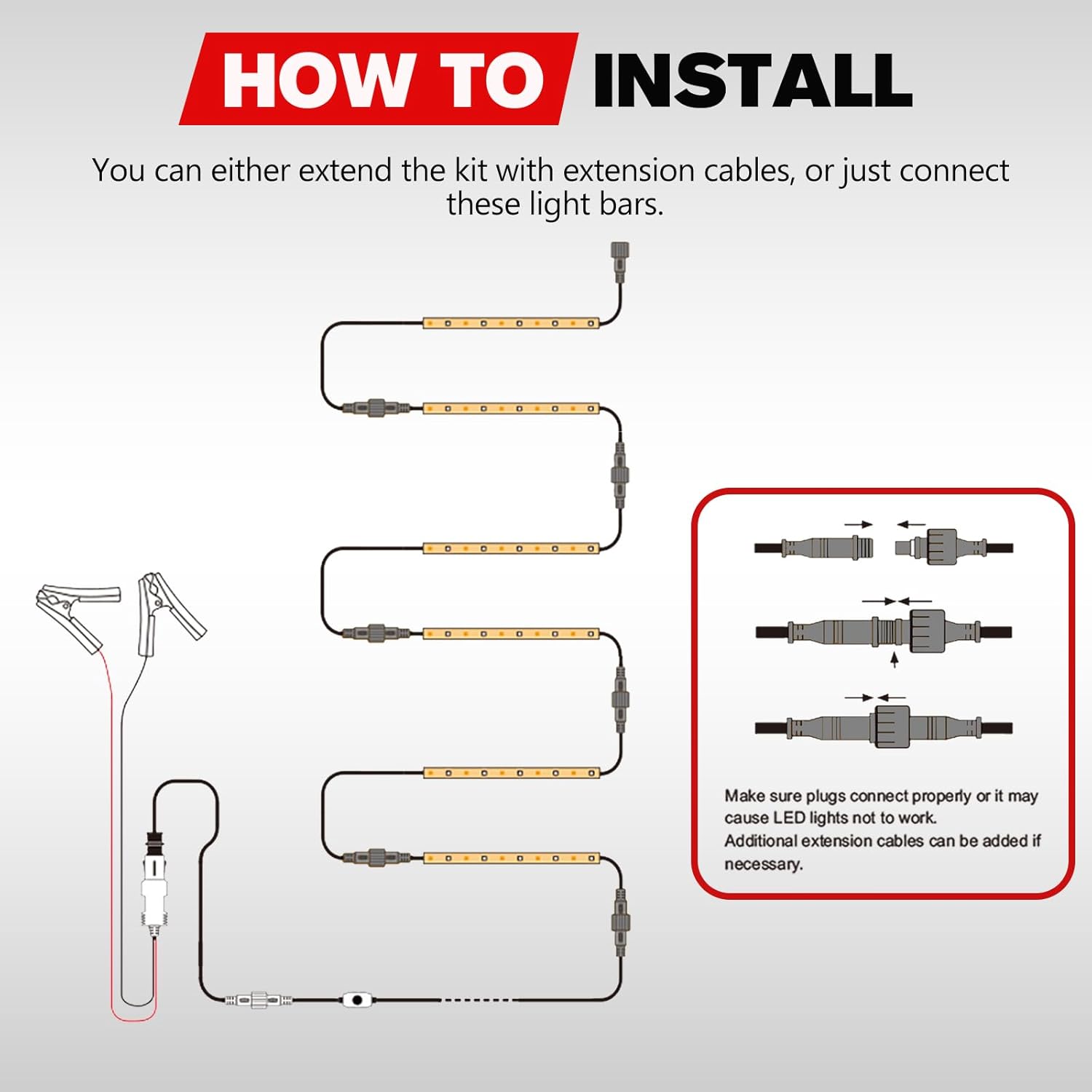 HOW TO INSTALL

You can either extend the kit with extension cables, or just connect these light bars.

Make sure plugs connect properly or it may cause LED lights not to work.
Additional extension cables can be added if necessary.