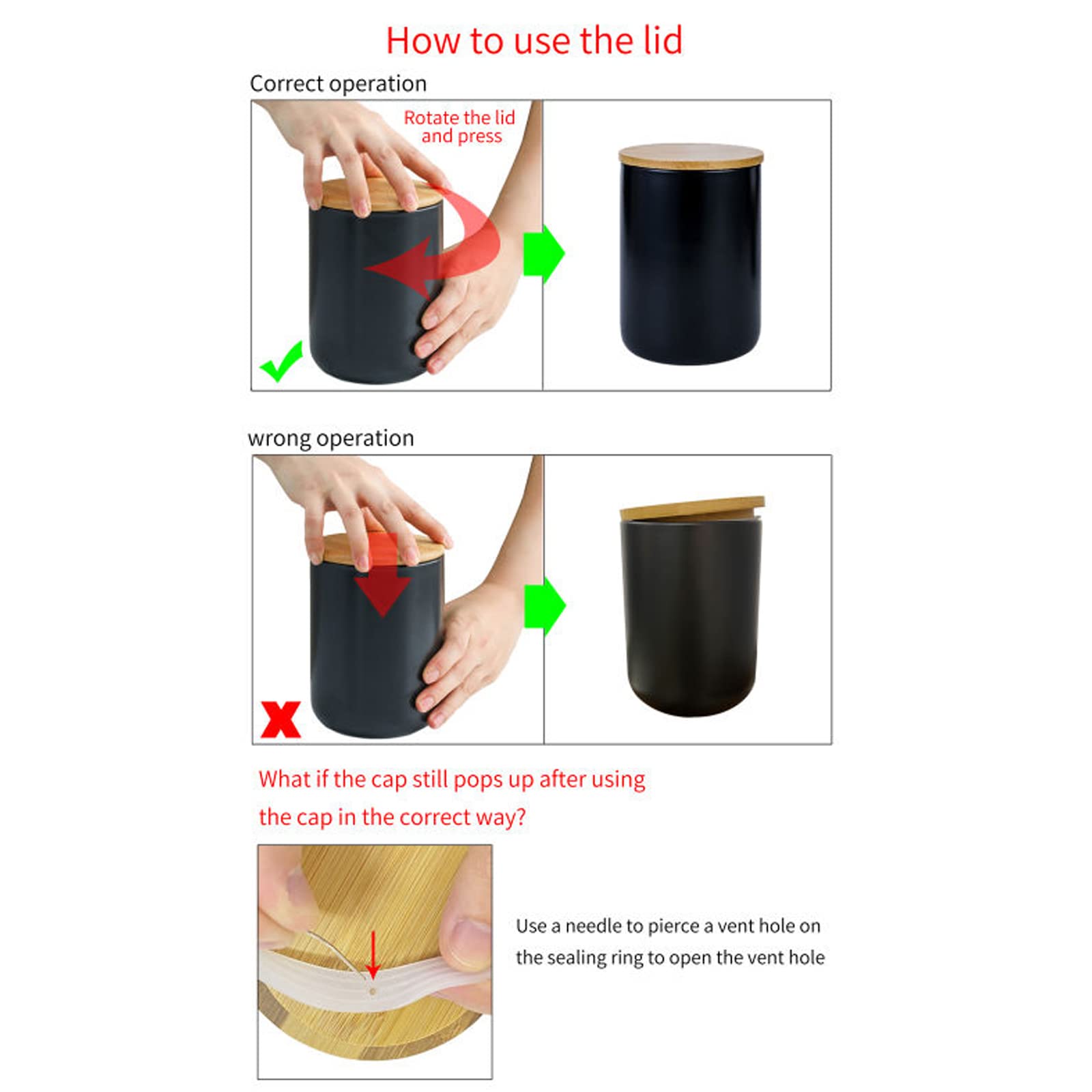 How to use the lid

Correct operation

Rotate the lid and press

wrong operation

What if the cap still pops up after using the cap in the correct way?

Use a needle to pierce a vent hole on the sealing ring to open the vent hole