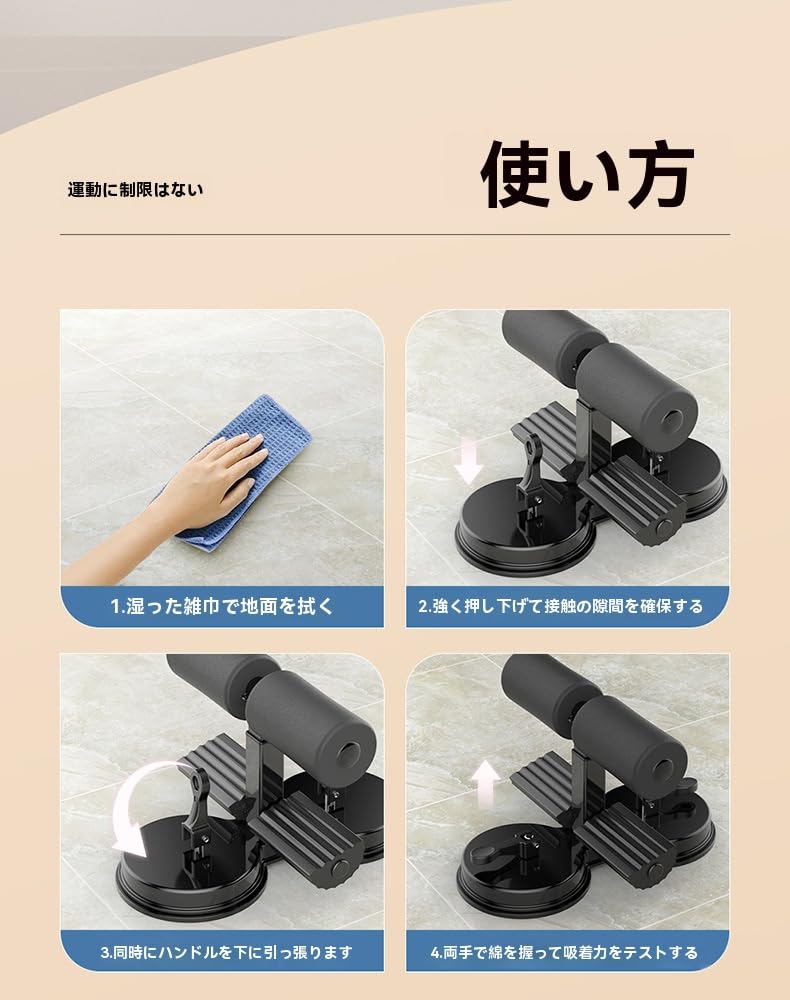 運動に制限はない

使い方

1.湿った雑巾で地面を拭く

2.強く押し下げて接触の隙間を確保する

3.同時にハンドルを下に引っ張ります

4.両手で綿を握って吸着力をテストする