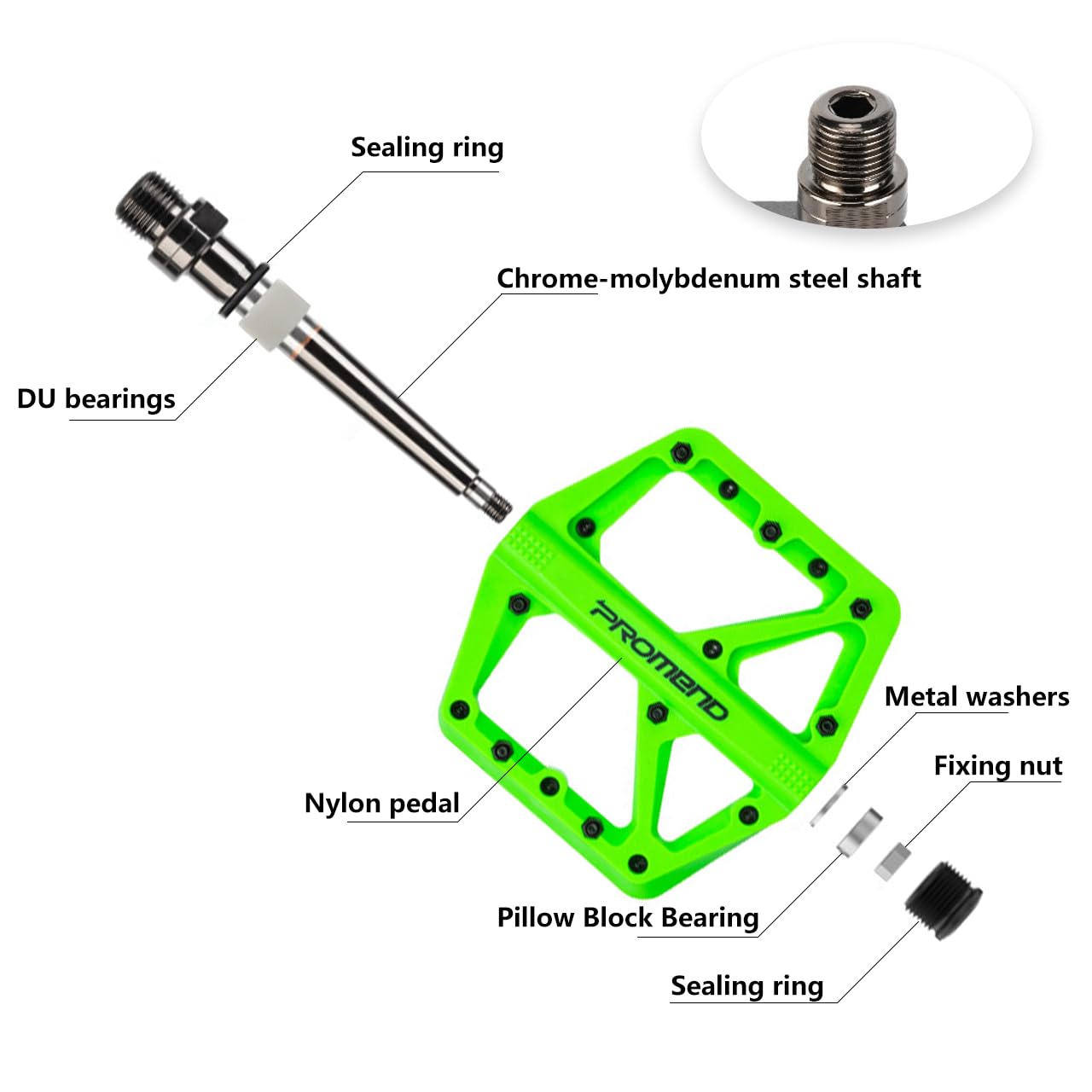 Sealing ring

Chrome-molybdenum steel shaft

DU bearings

PROMEND

Metal washers

Fixing nut

Nylon pedal

Pillow Block Bearing

Sealing ring