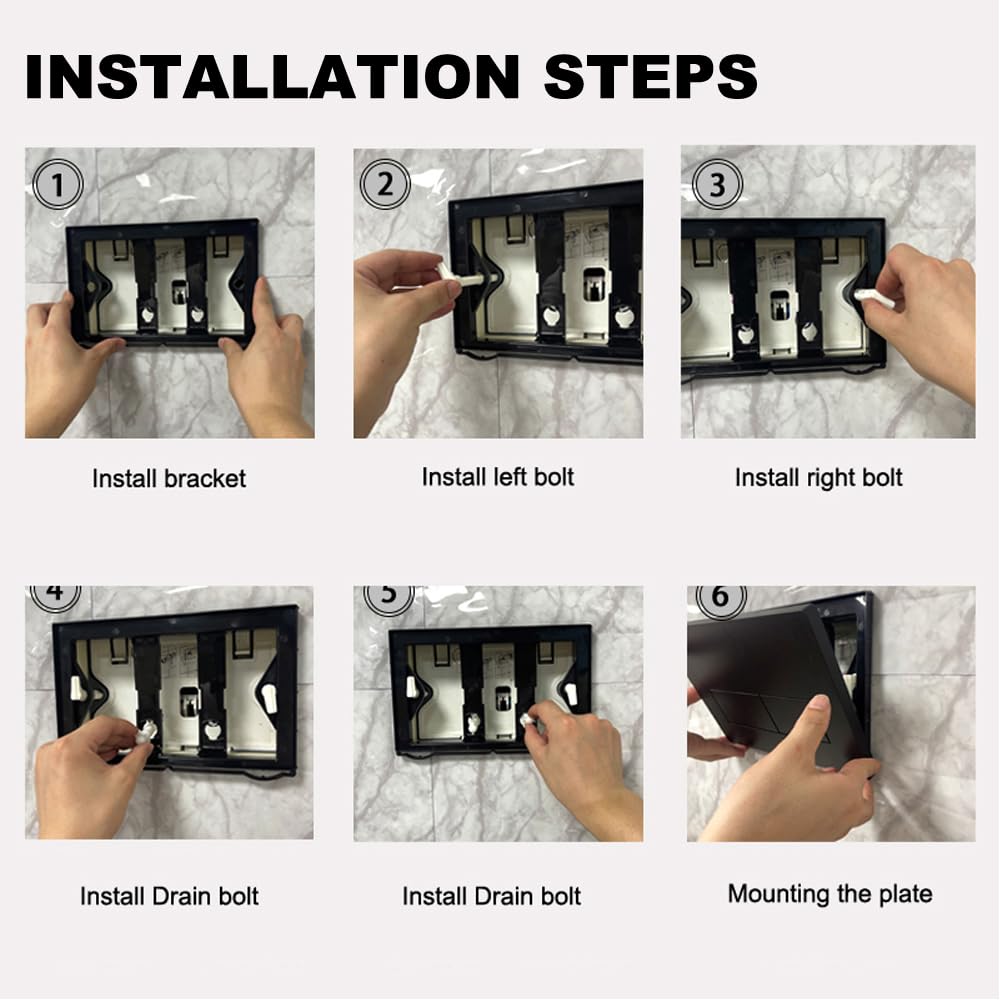 INSTALLATION STEPS

1

Install bracket

2

Install left bolt

3

Install right bolt

4

Install Drain bolt

5

Install Drain bolt

6

Mounting the plate