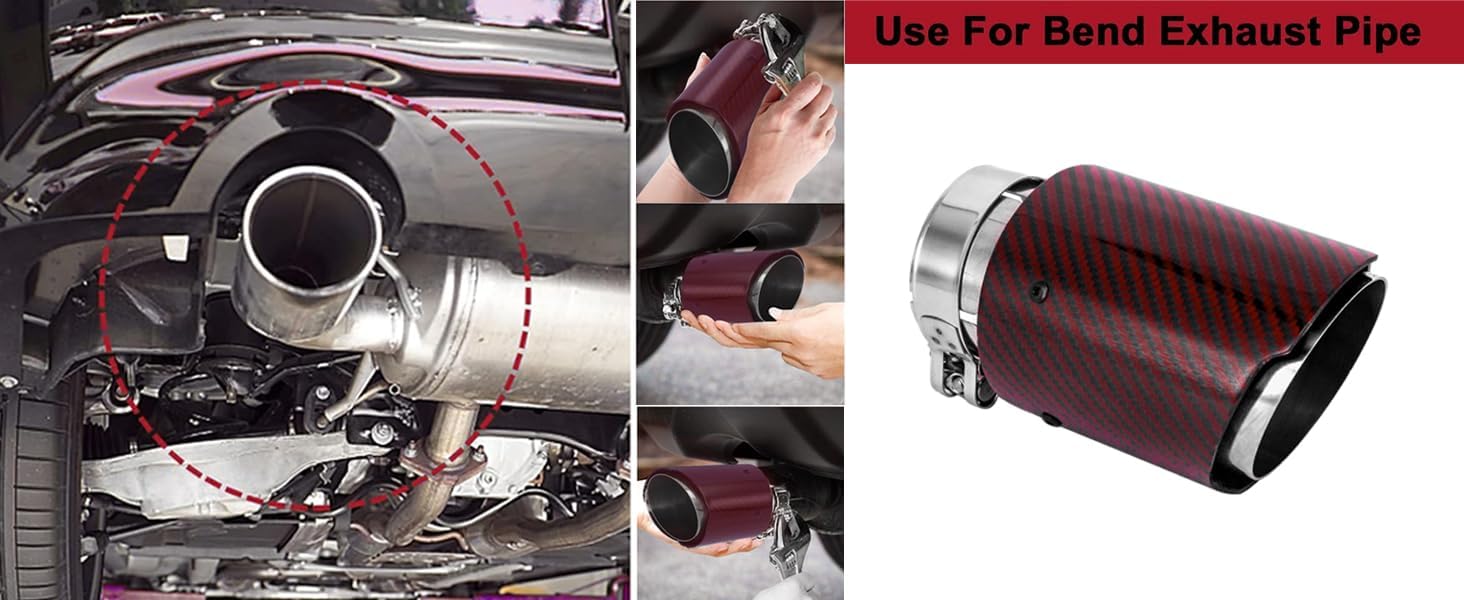 Use For Bend Exhaust Pipe