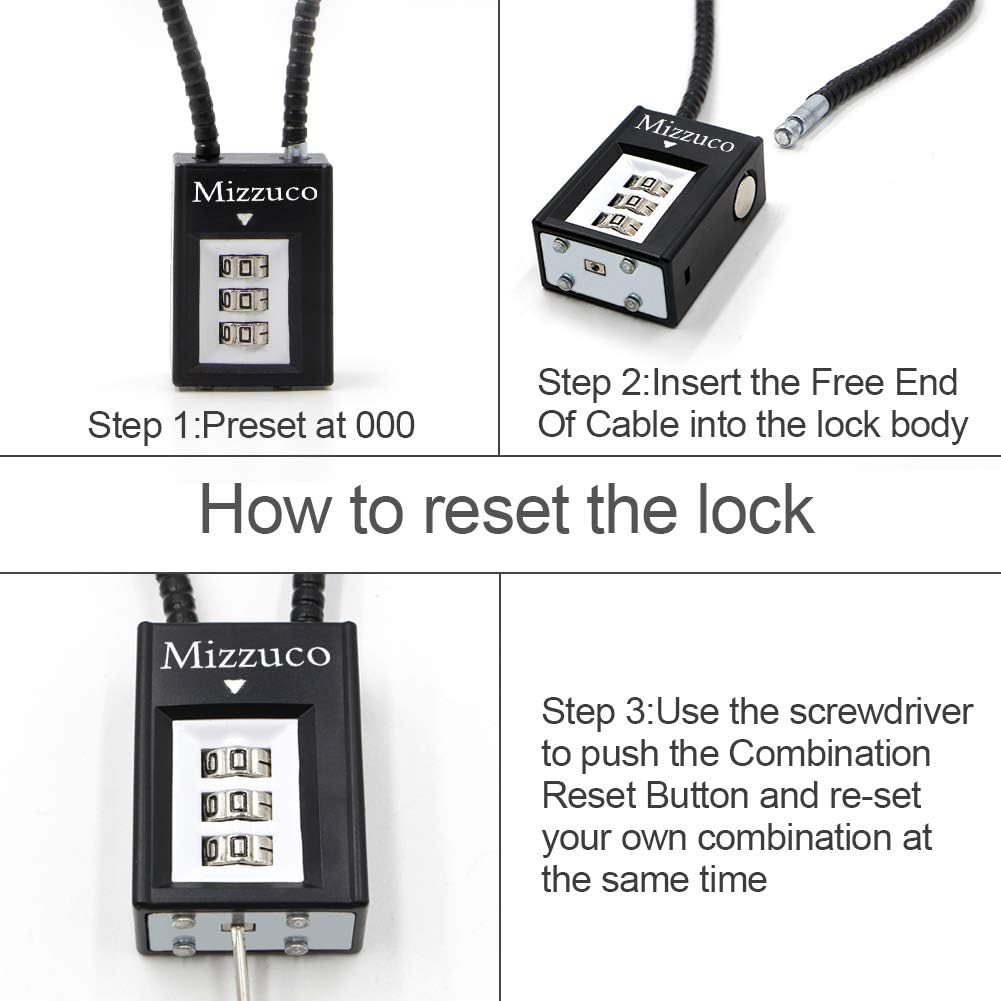 Mizzuco

0
0
0

Step 1:Preset at 000

Mizzuco

Step 2:Insert the Free End Of Cable into the lock body

How to reset the lock

Mizzuco

0
0
0

Step 3:Use the screwdriver to push the Combination Reset Button and re-set your own combination at the same time