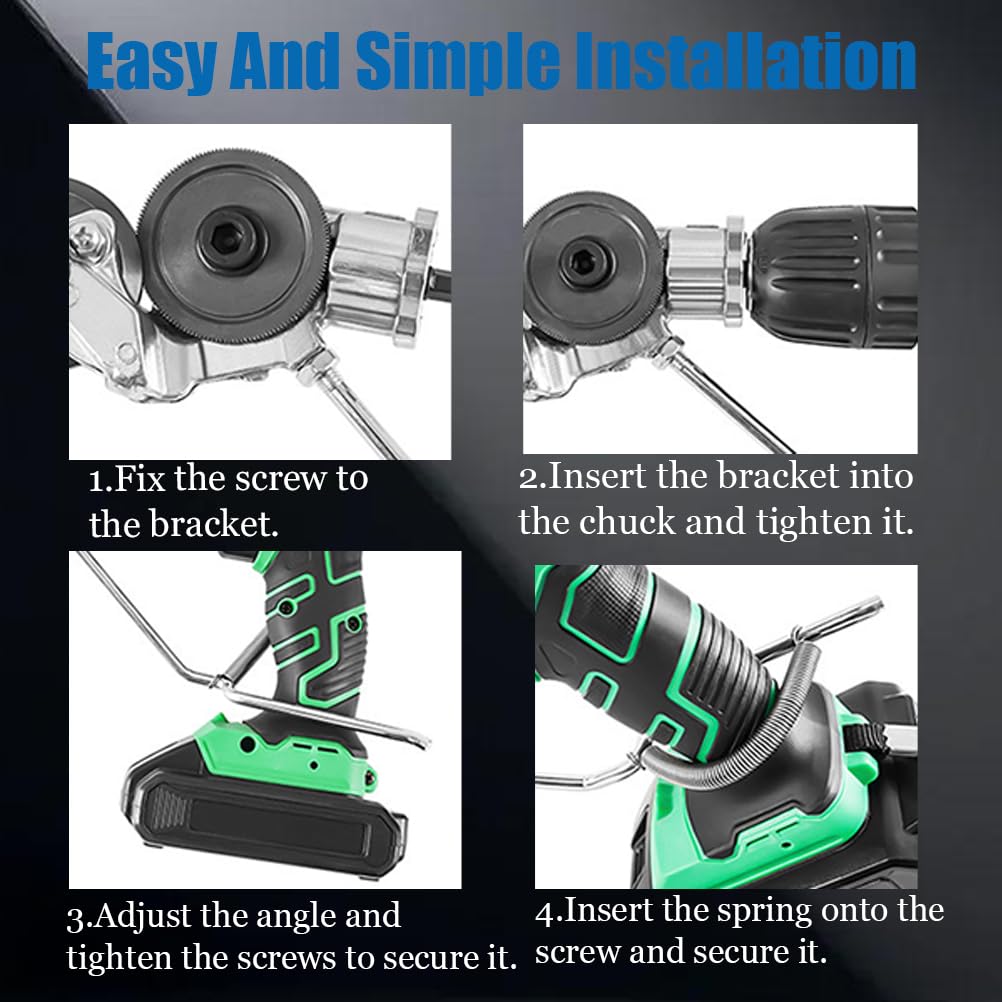 Easy And Simple Installation

1.Fix the screw to the bracket.

2.Insert the bracket into the chuck and tighten it.

3.Adjust the angle and tighten the screws to secure it.

4.Insert the spring onto the screw and secure it.