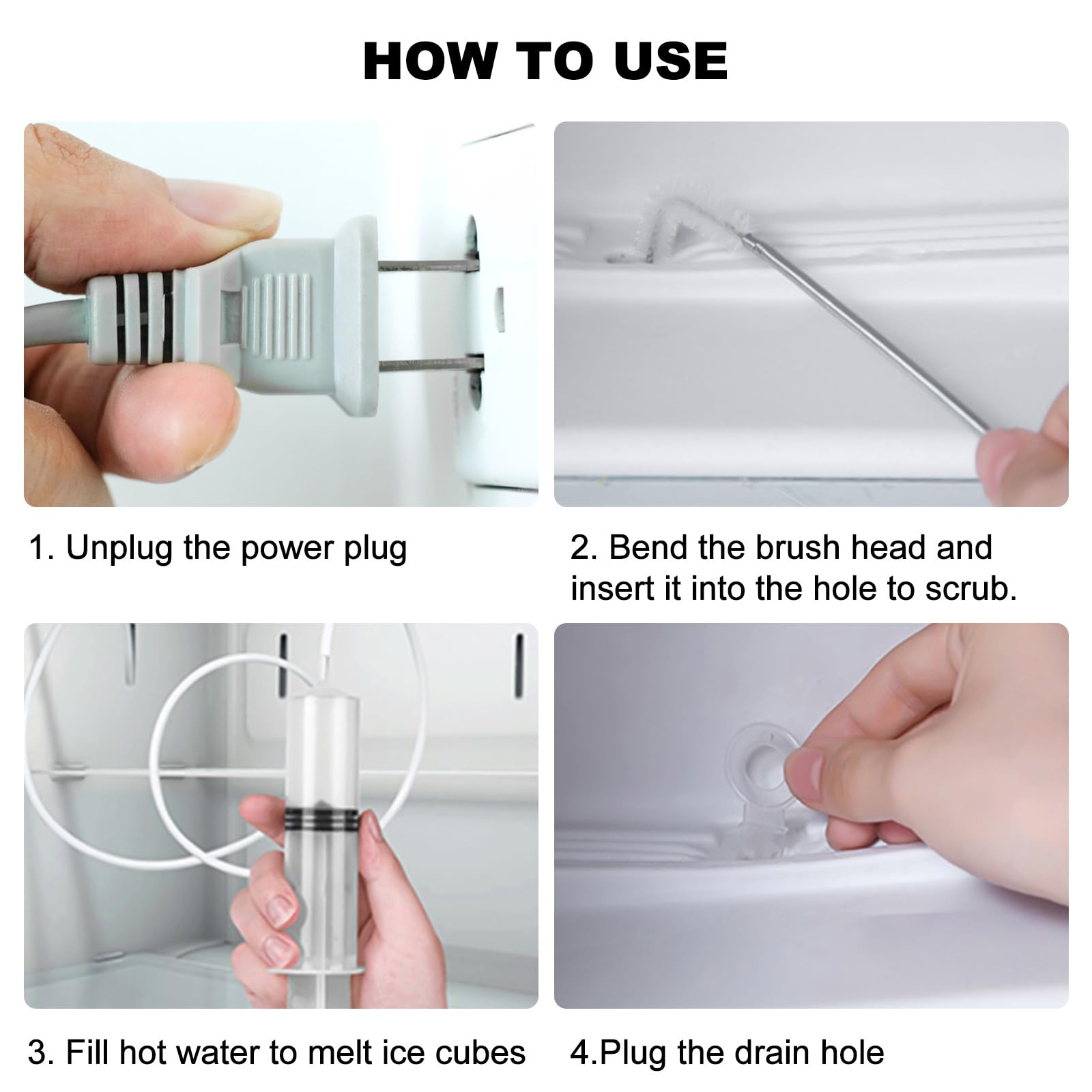 HOW TO USE

1. Unplug the power plug

2. Bend the brush head and insert it into the hole to scrub.

3. Fill hot water to melt ice cubes

4.Plug the drain hole