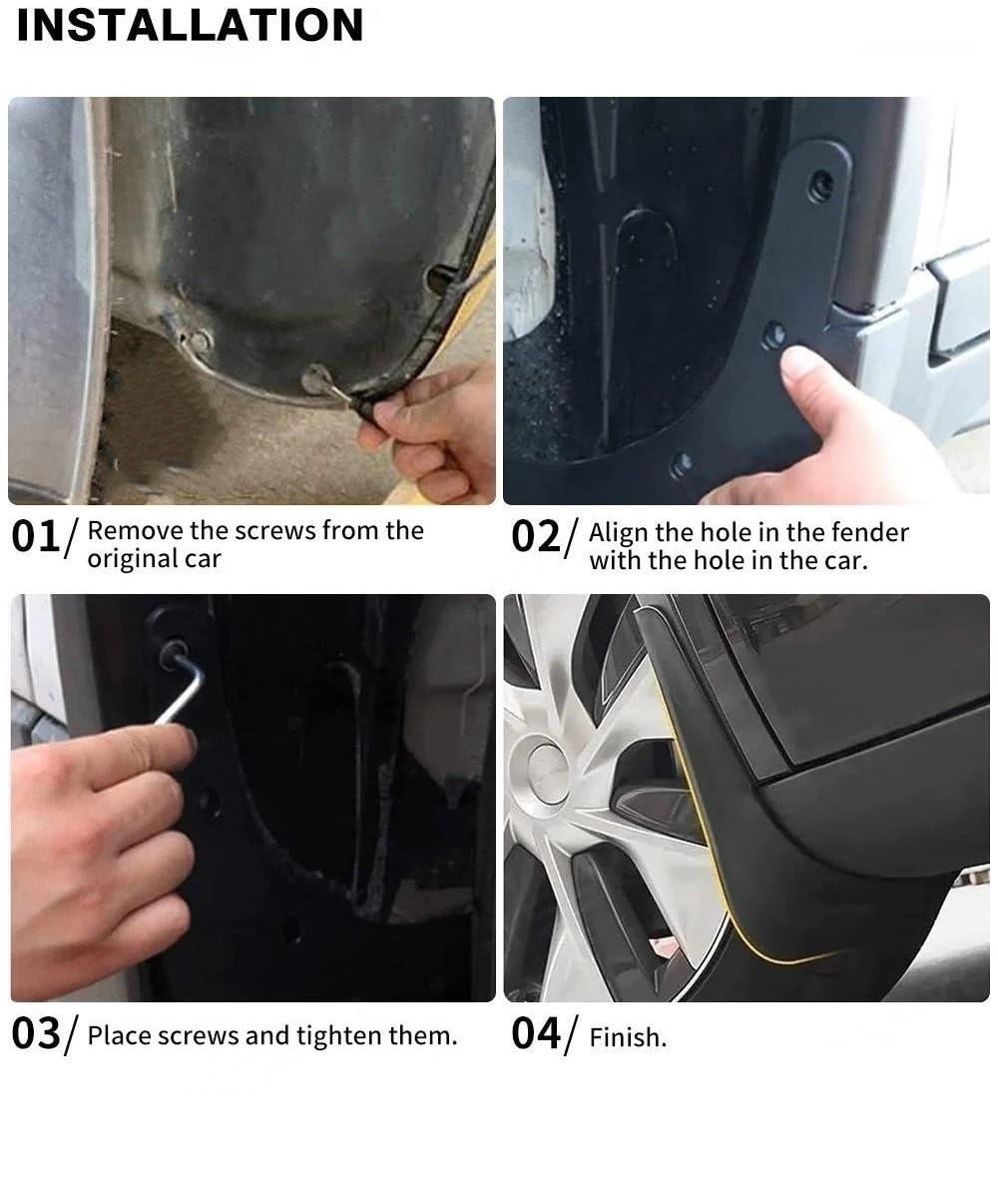 INSTALLATION

01/ Remove the screws from the original car

02/ Align the hole in the fender with the hole in the car.

03/ Place screws and tighten them.

04/ Finish.