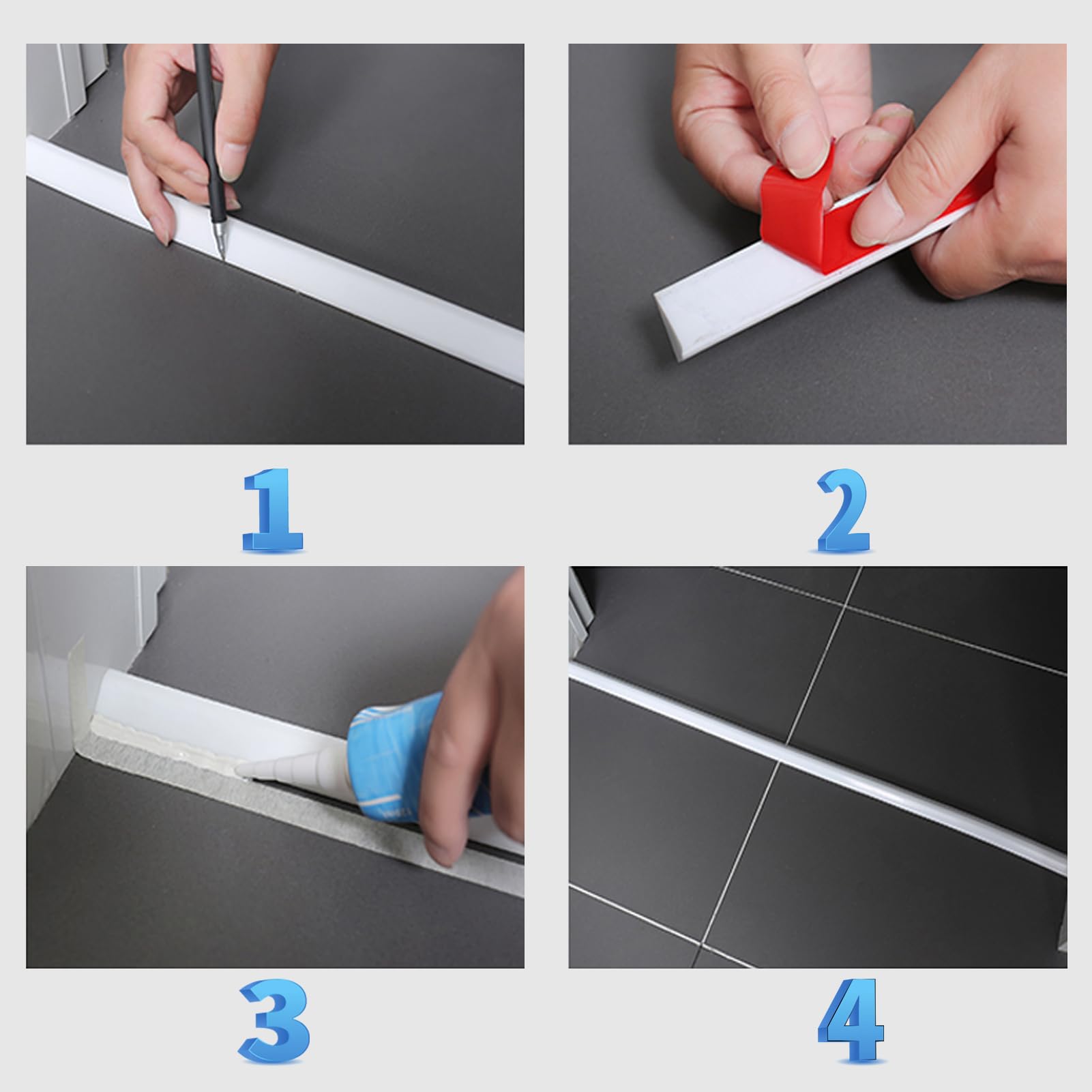 1

2

3

4