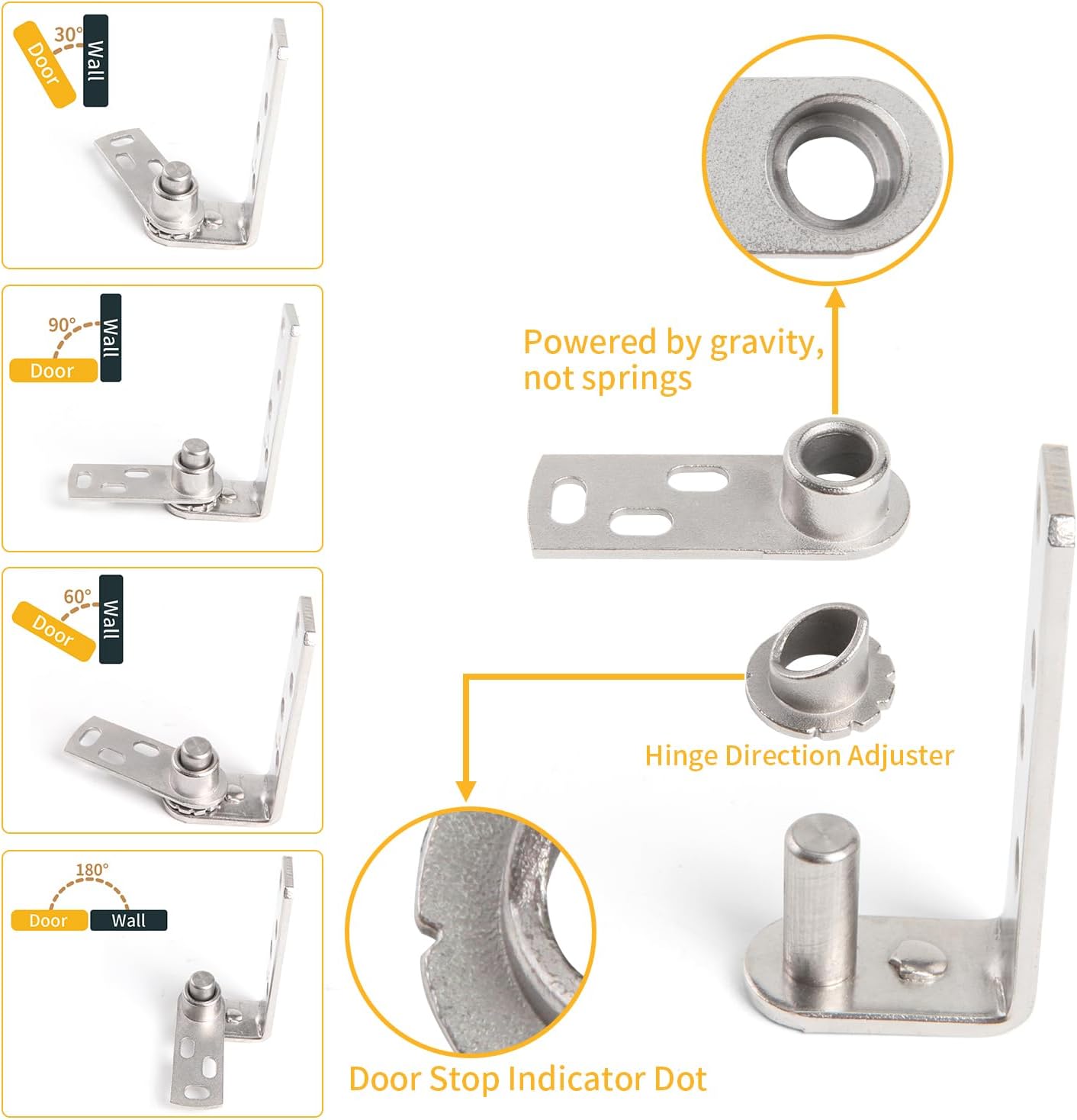 30°
Door
Wall

90°
Door
Wall

60°
Door
Wall

180°
Door
Wall

Powered by gravity, not springs

Hinge Direction Adjuster

Door Stop Indicator Dot