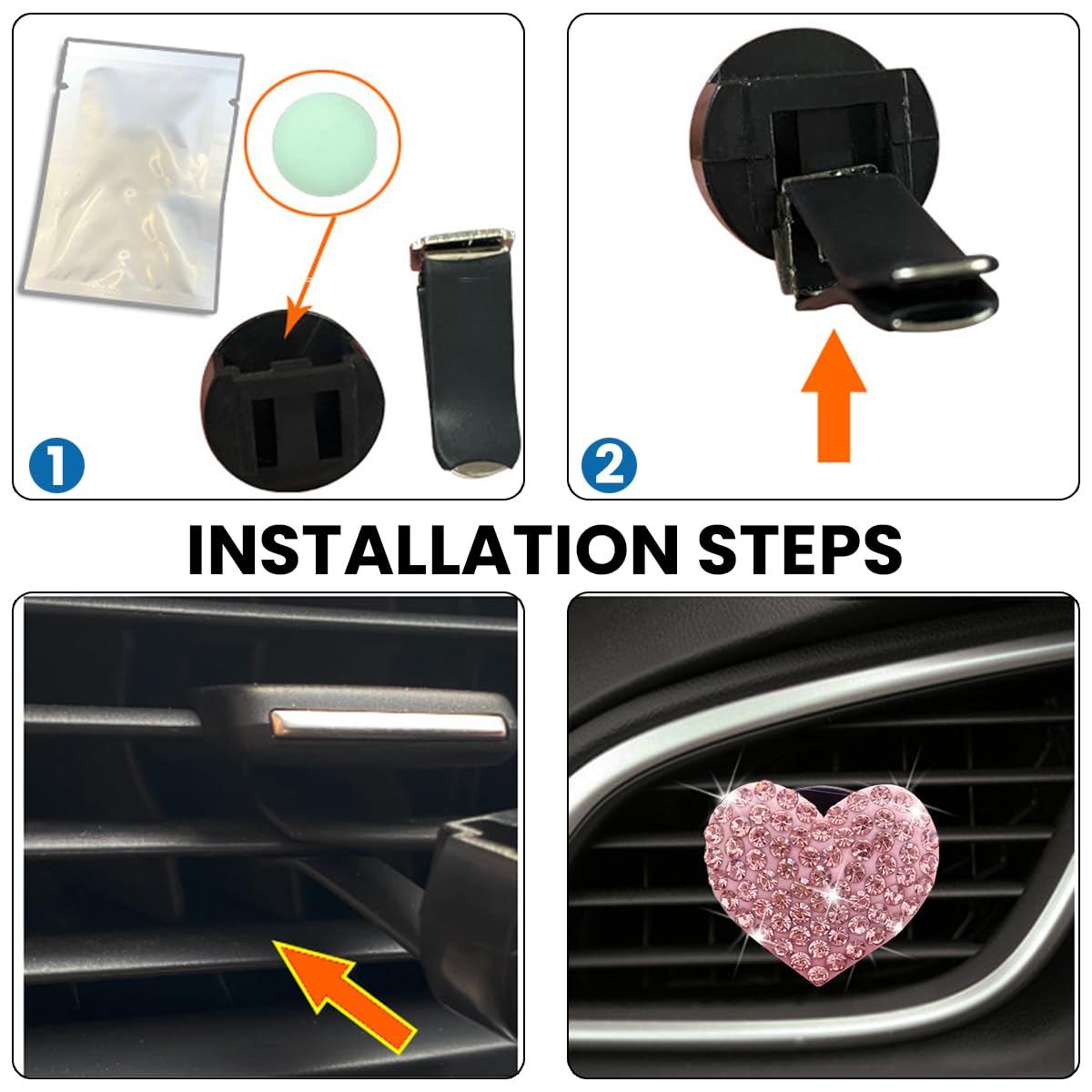 1

2

INSTALLATION STEPS