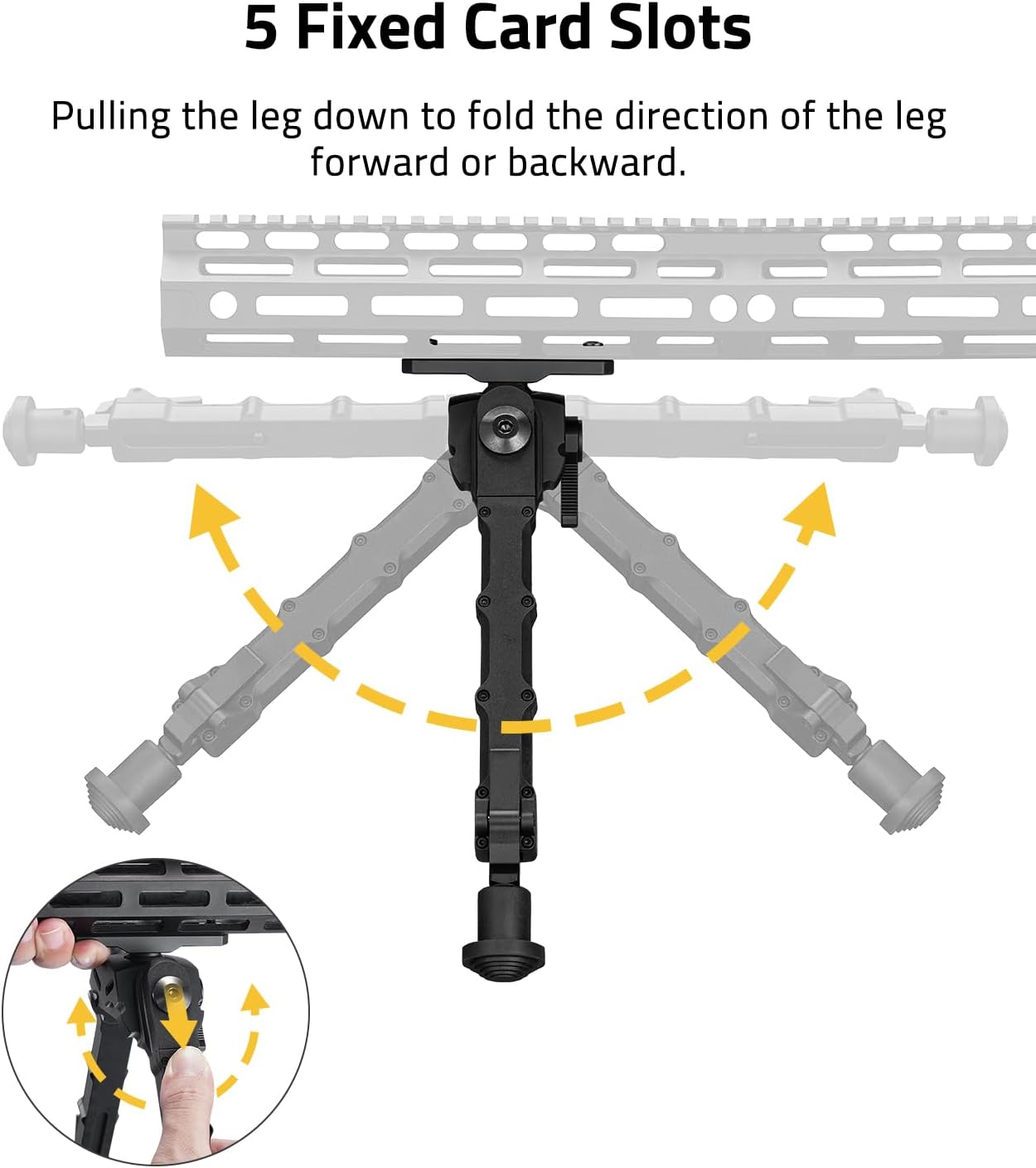 5 Fixed Card Slots

Pulling the leg down to fold the direction of the leg forward or backward.