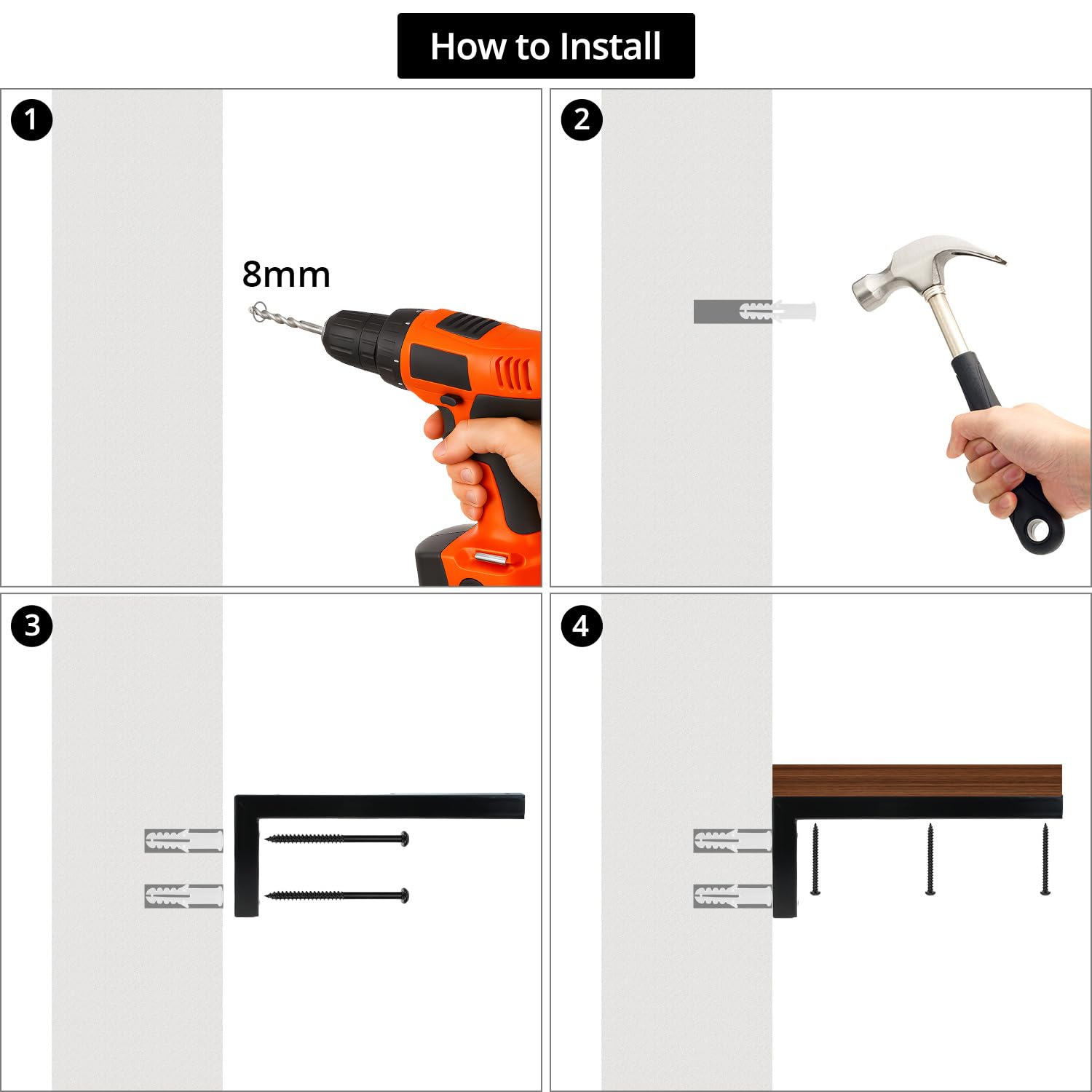 How to Install

1

8mm

2

3

4