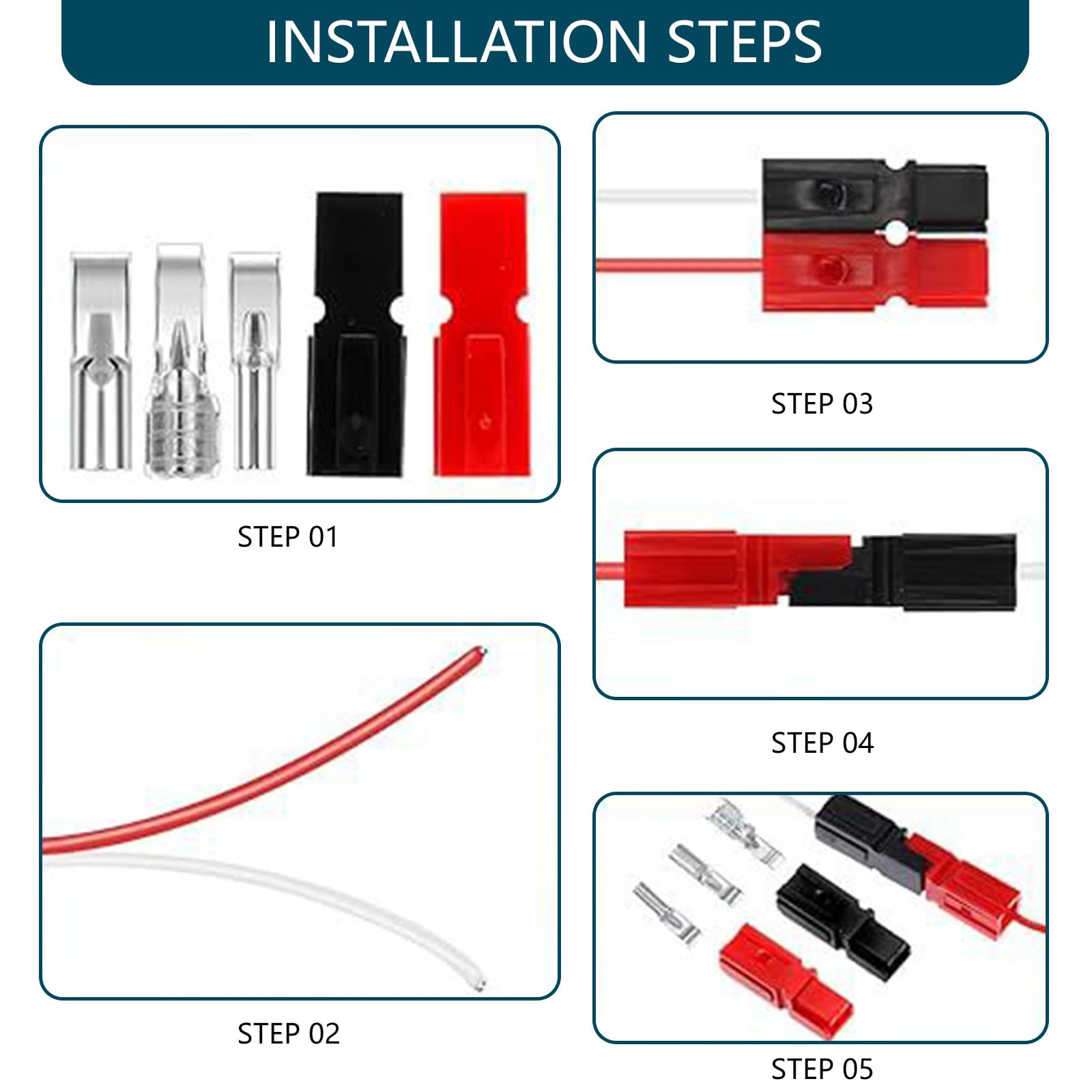 INSTALLATION STEPS

STEP 01

STEP 02

STEP 03

STEP 04

STEP 05