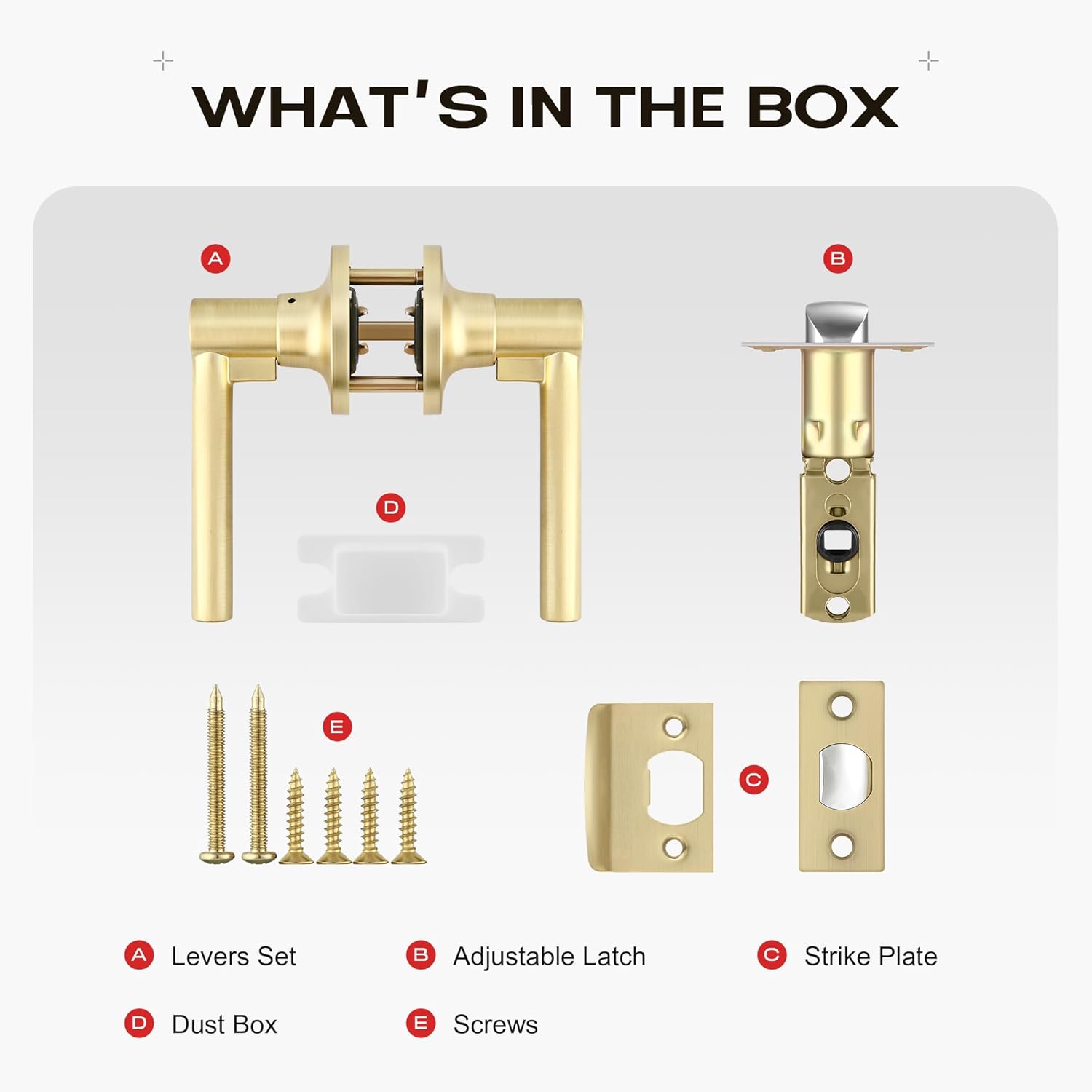 WHAT'S IN THE BOX

A

B

D

E

C

A Levers Set

B Adjustable Latch

C Strike Plate

D Dust Box

E Screws