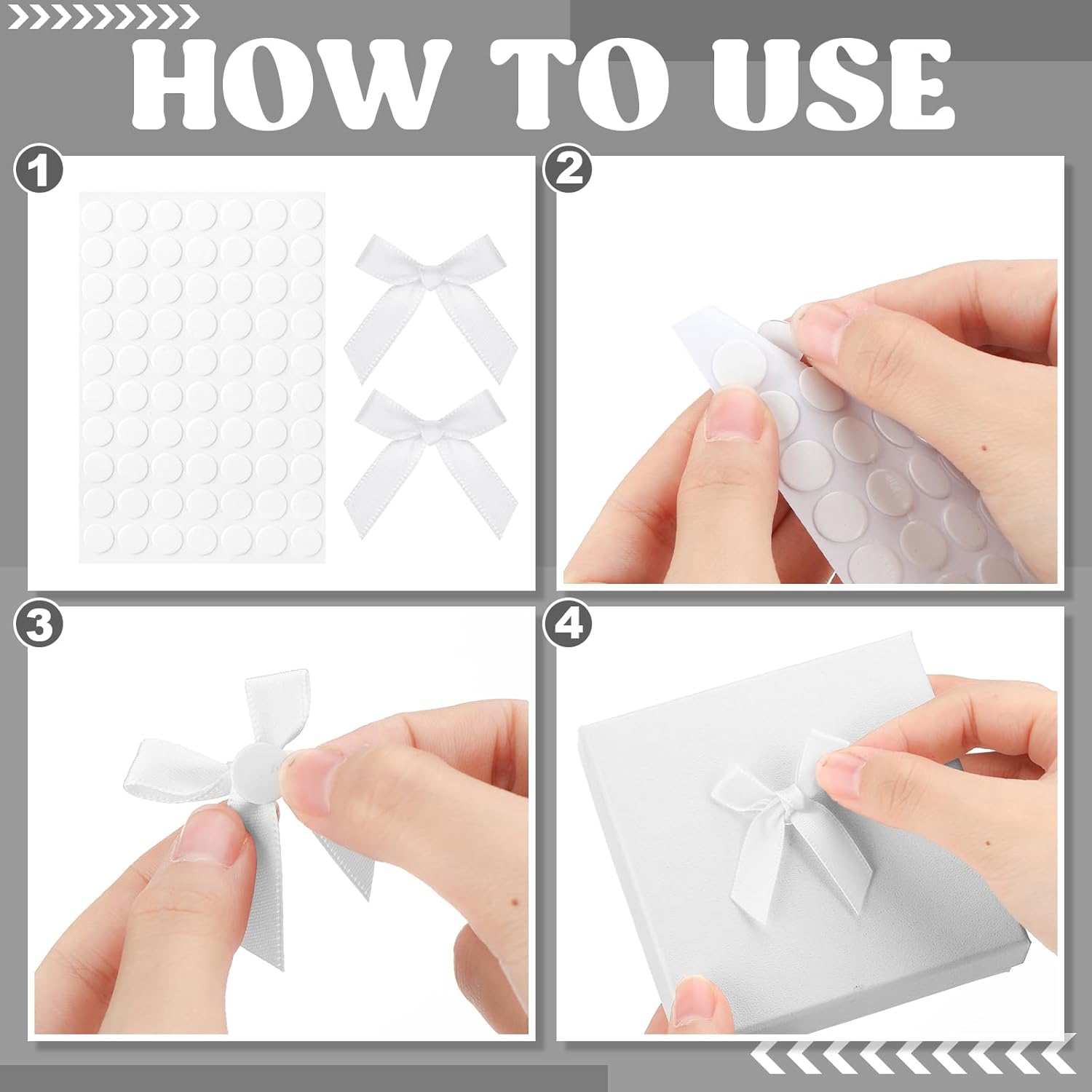 HOW TO USE

1

2

3

4