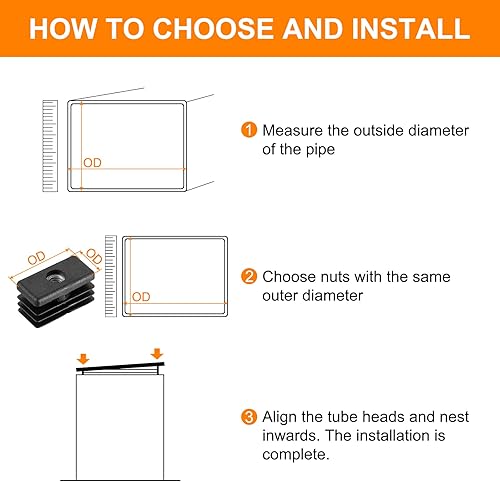 HOW TO CHOOSE AND INSTALL

OD

1 Measure the outside diameter of the pipe

OD

OD

OD

2 Choose nuts with the same outer diameter

3 Align the tube heads and nest inwards. The installation is complete.