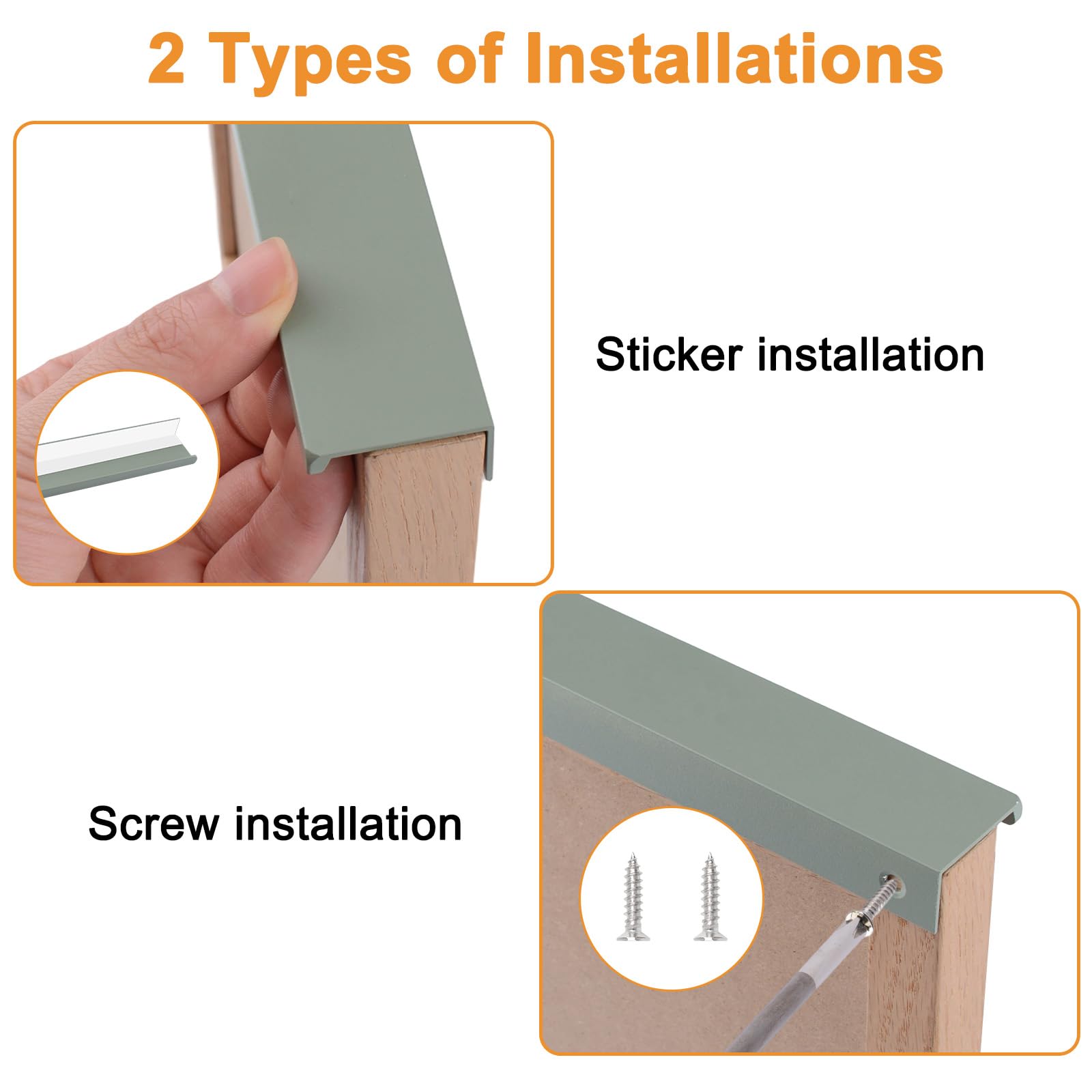 2 Types of Installations

Sticker installation

Screw installation