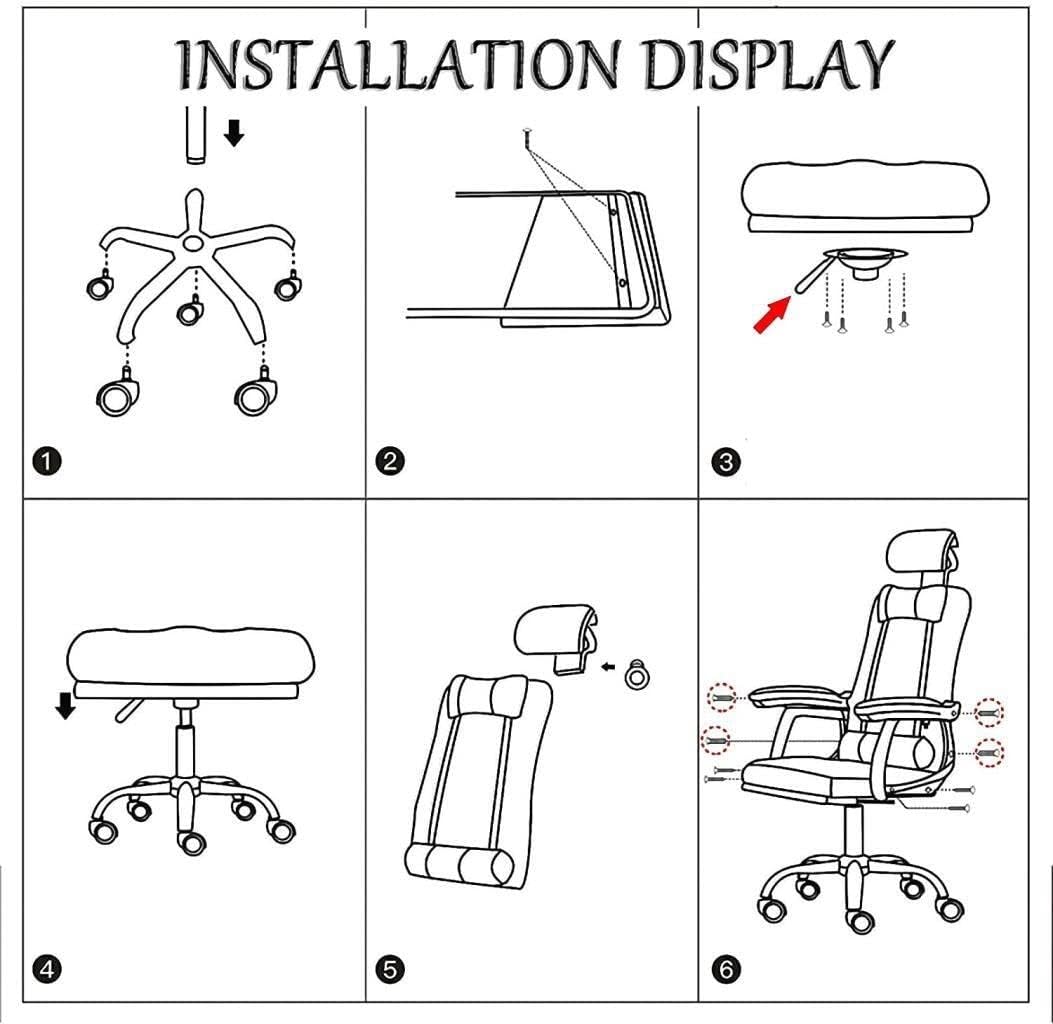 INSTALLATION DISPLAY

1

2

3

4

5

6