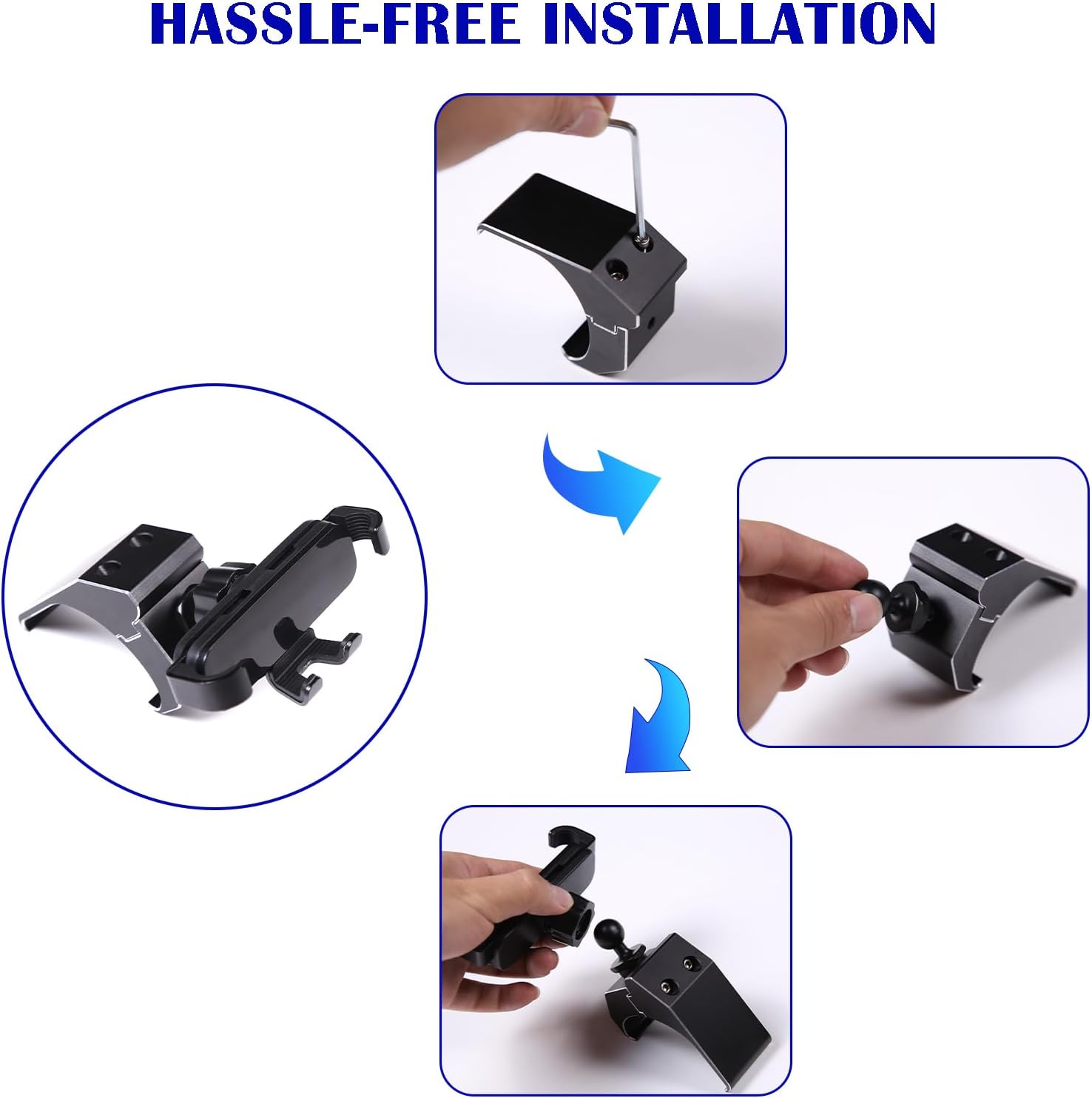 HASSLE-FREE INSTALLATION