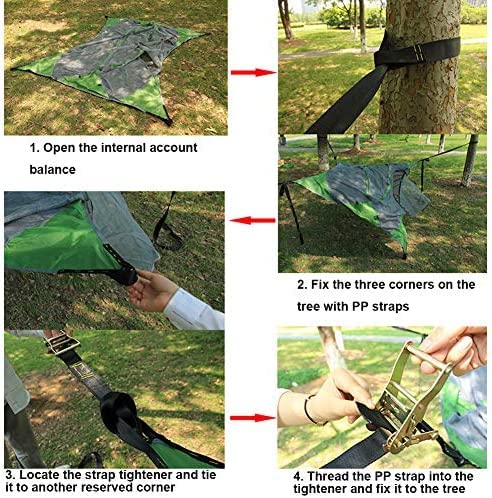 1. Open the internal account balance

2. Fix the three corners on the tree with PP straps

3. Locate the strap tightener and tie it to another reserved corner

4. Thread the PP strap into the tightener and fix it to the tree