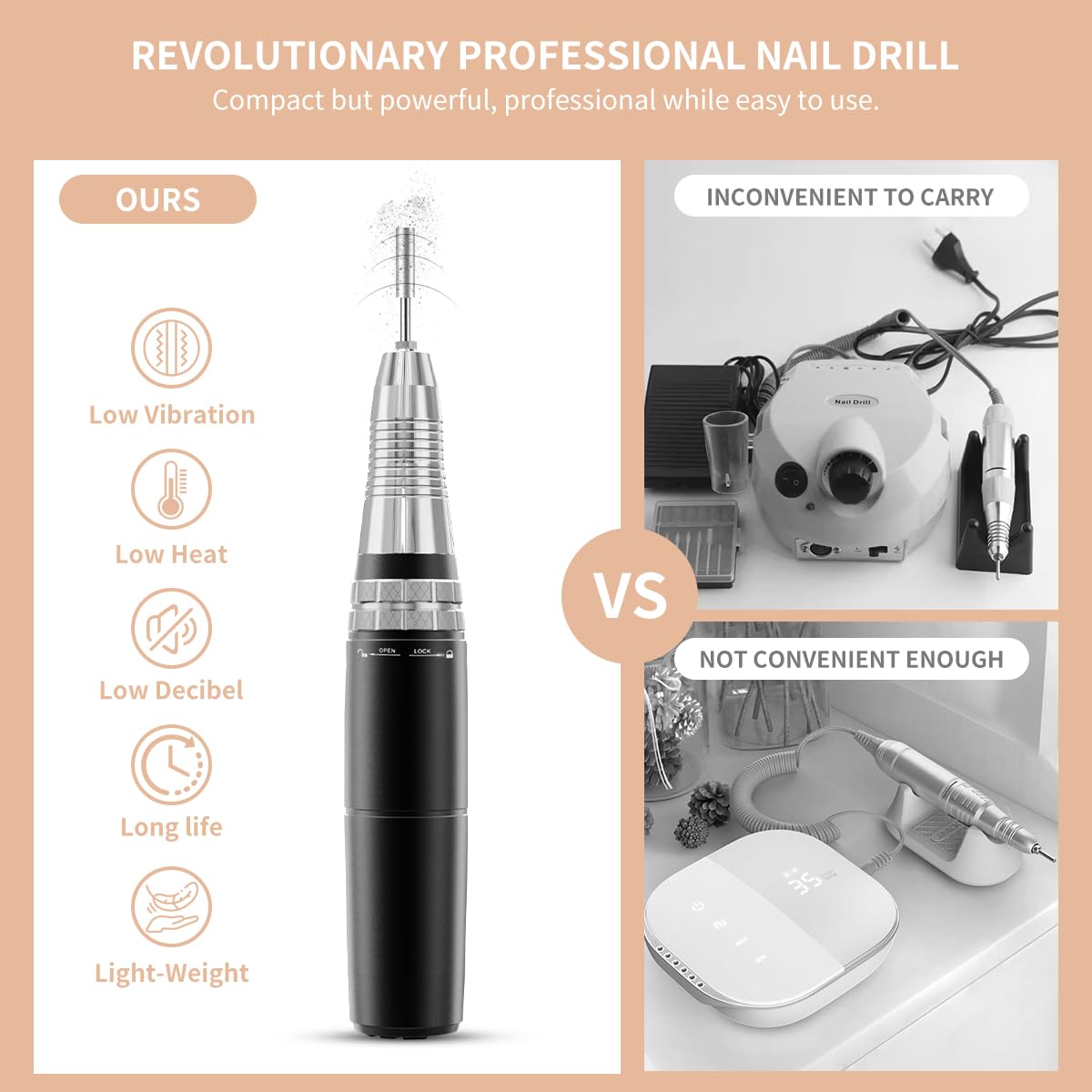 REVOLUTIONARY PROFESSIONAL NAIL DRILL
Compact but powerful, professional while easy to use.

OURS

Low Vibration

Low Heat

Low Decibel

Long life

Light-Weight

OPEN LOCK

VS

INCONVENIENT TO CARRY

Nail Drill

NOT CONVENIENT ENOUGH

35