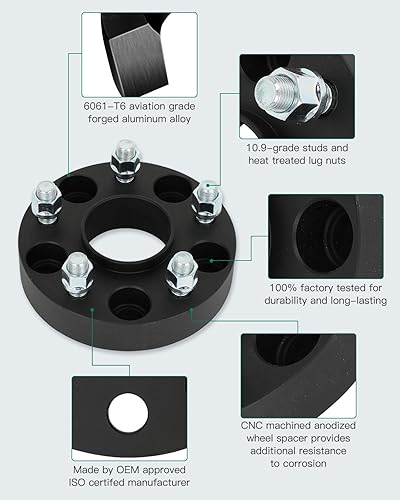 6061-T6 aviation grade forged aluminum alloy

10.9-grade studs and heat treated lug nuts

100% factory tested for durability and long-lasting

CNC machined anodized wheel spacer provides additional resistance to corrosion

Made by OEM approved ISO certifed manufacturer