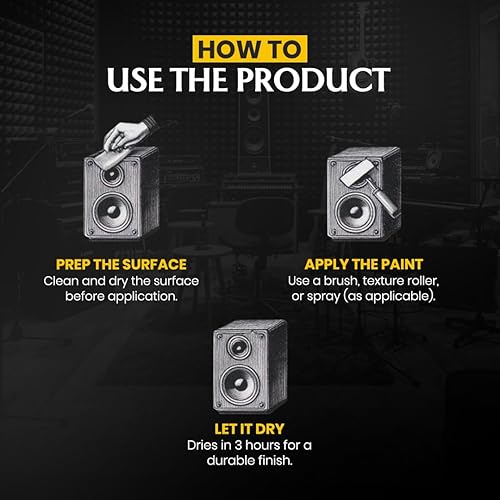 HOW TO
USE THE PRODUCT

PREP THE SURFACE
Clean and dry the surface before application.

APPLY THE PAINT
Use a brush, texture roller, or spray (as applicable).

LET IT DRY
Dries in 3 hours for a durable finish.