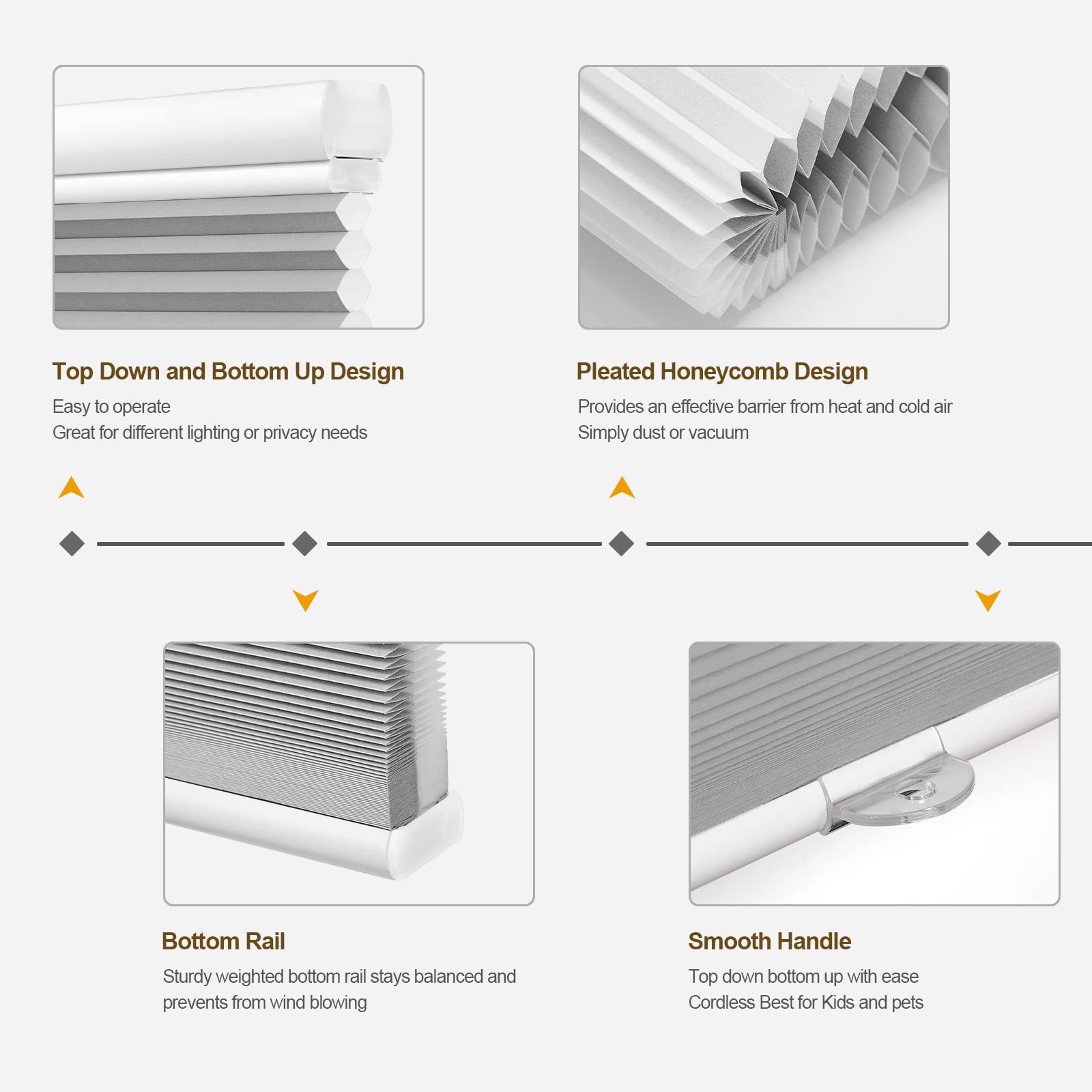 Top Down and Bottom Up Design
Easy to operate
Great for different lighting or privacy needs

Pleated Honeycomb Design
Provides an effective barrier from heat and cold air
Simply dust or vacuum

Bottom Rail
Sturdy weighted bottom rail stays balanced and prevents from wind blowing

Smooth Handle
Top down bottom up with ease
Cordless Best for Kids and pets