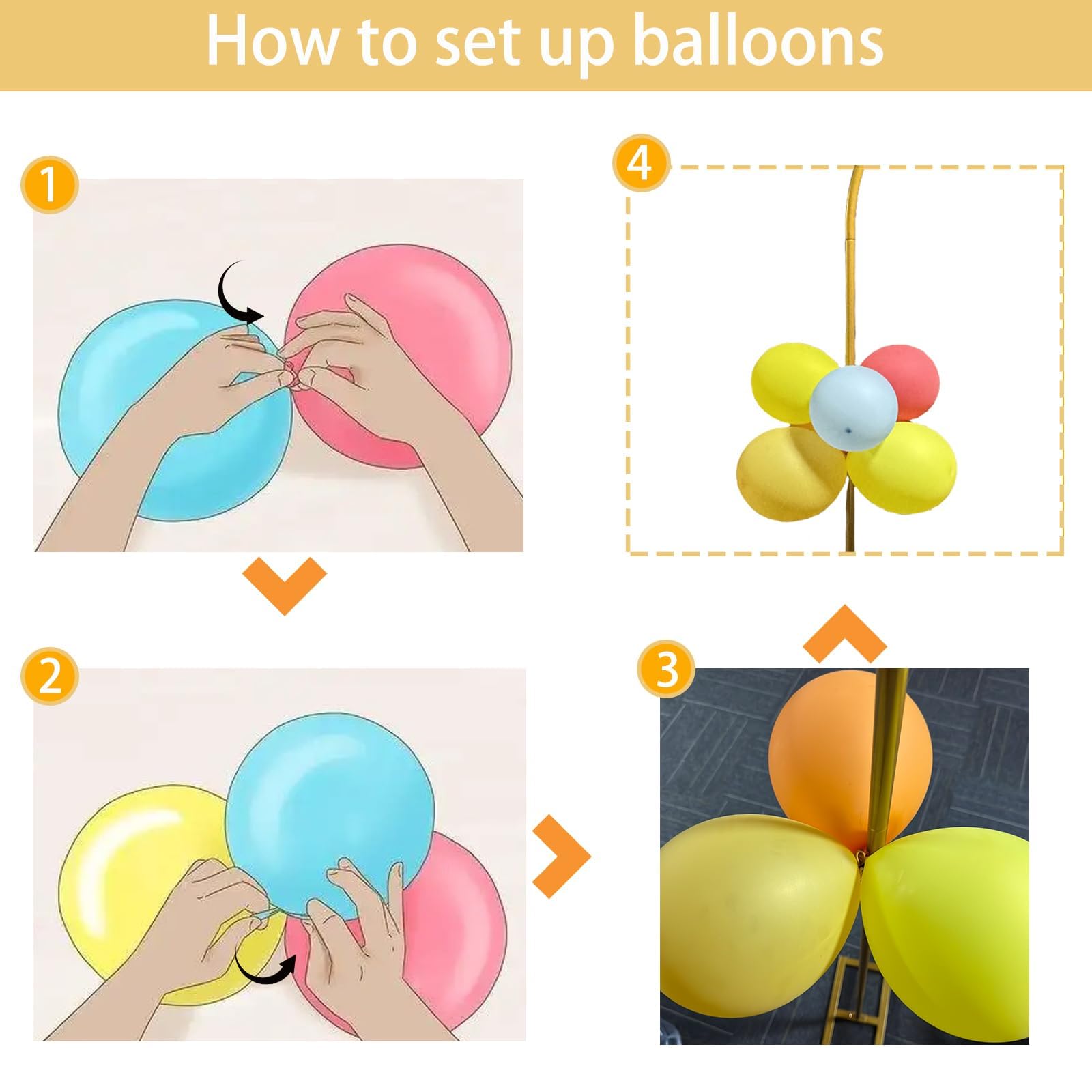 How to set up balloons

1

4

2

3