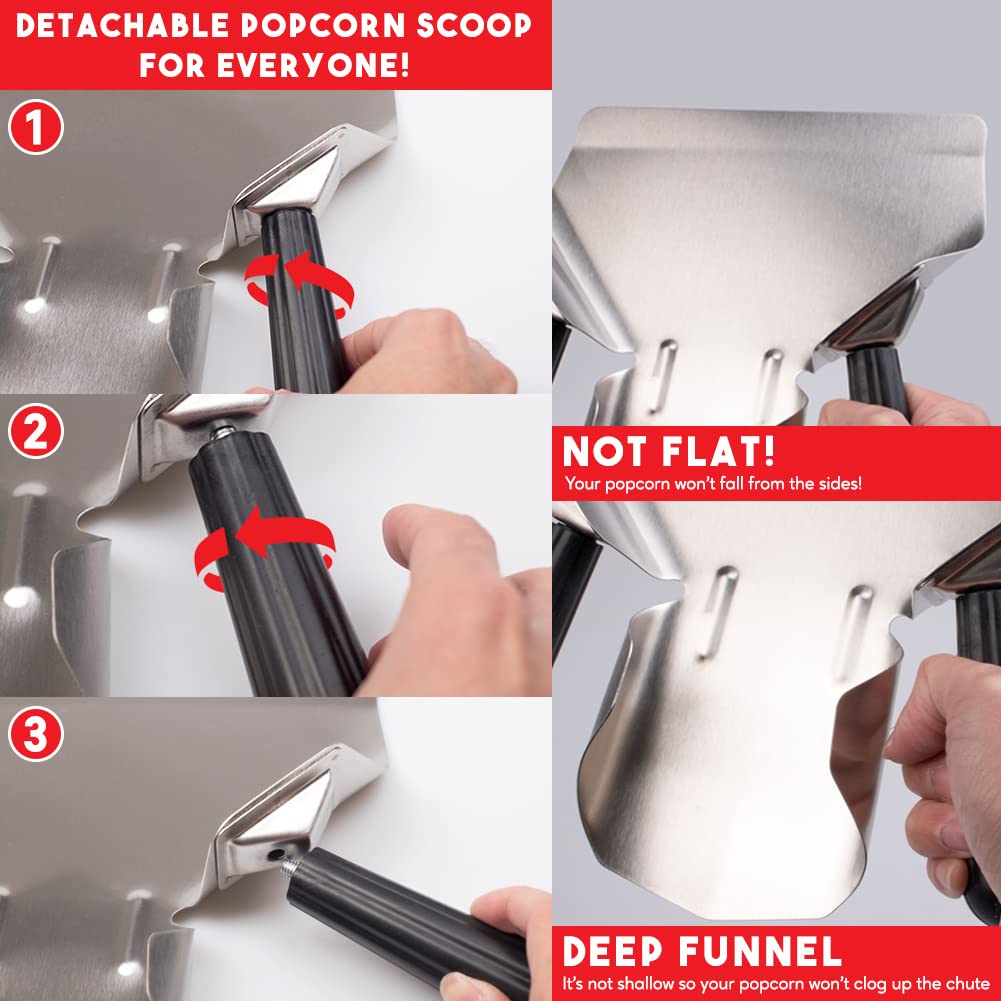 DETACHABLE POPCORN SCOOP FOR EVERYONE!

1

2

3

NOT FLAT!
Your popcorn won't fall from the sides!

DEEP FUNNEL
It's not shallow so your popcorn won't clog up the chute