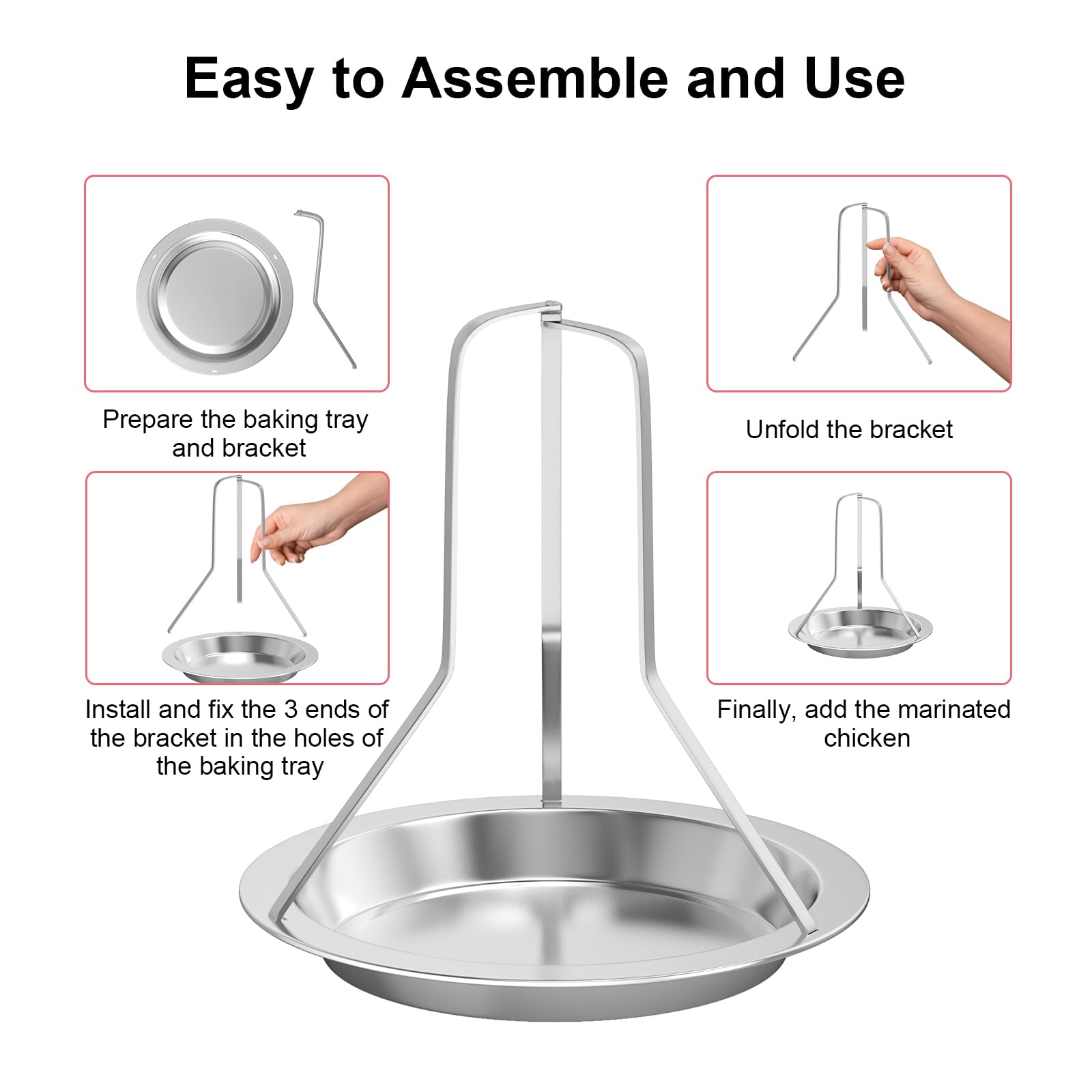 Easy to Assemble and Use

Prepare the baking tray and bracket

Unfold the bracket

Install and fix the 3 ends of the bracket in the holes of the baking tray

Finally, add the marinated chicken