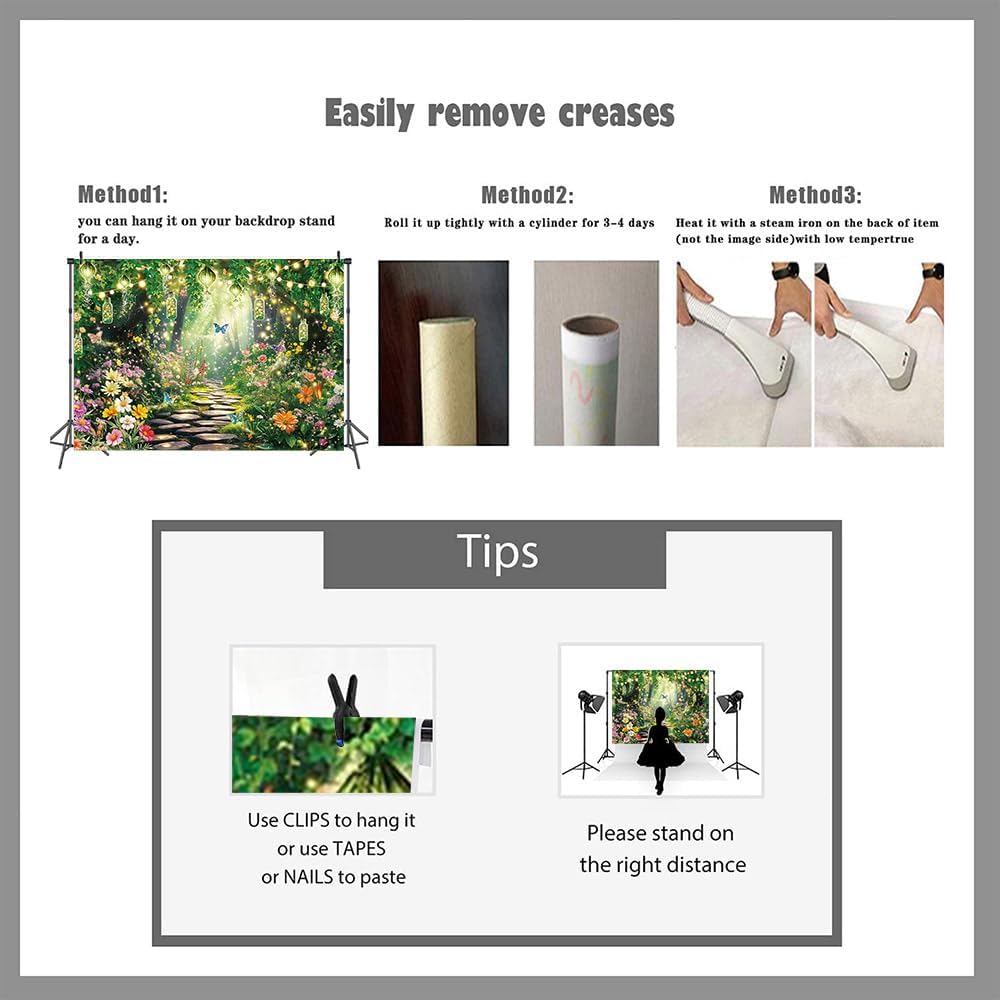 Easily remove creases

Method1:
you can hang it on your backdrop stand for a day.

Method2:
Roll it up tightly with a cylinder for 3-4 days

Method3:
Heat it with a steam iron on the back of item (not the image side)with low tempertrue

Tips

Use CLIPS to hang it or use TAPES or NAILS to paste

Please stand on the right distance