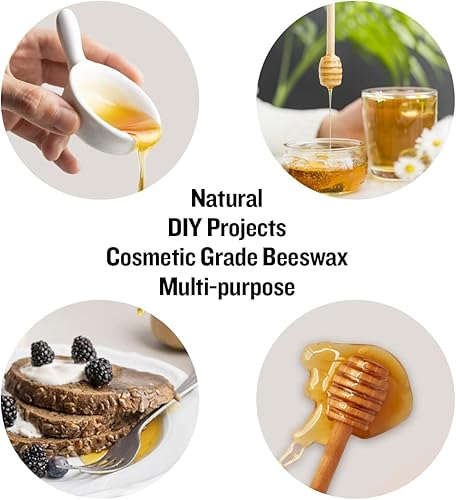 Natural
DIY Projects
Cosmetic Grade Beeswax
Multi-purpose