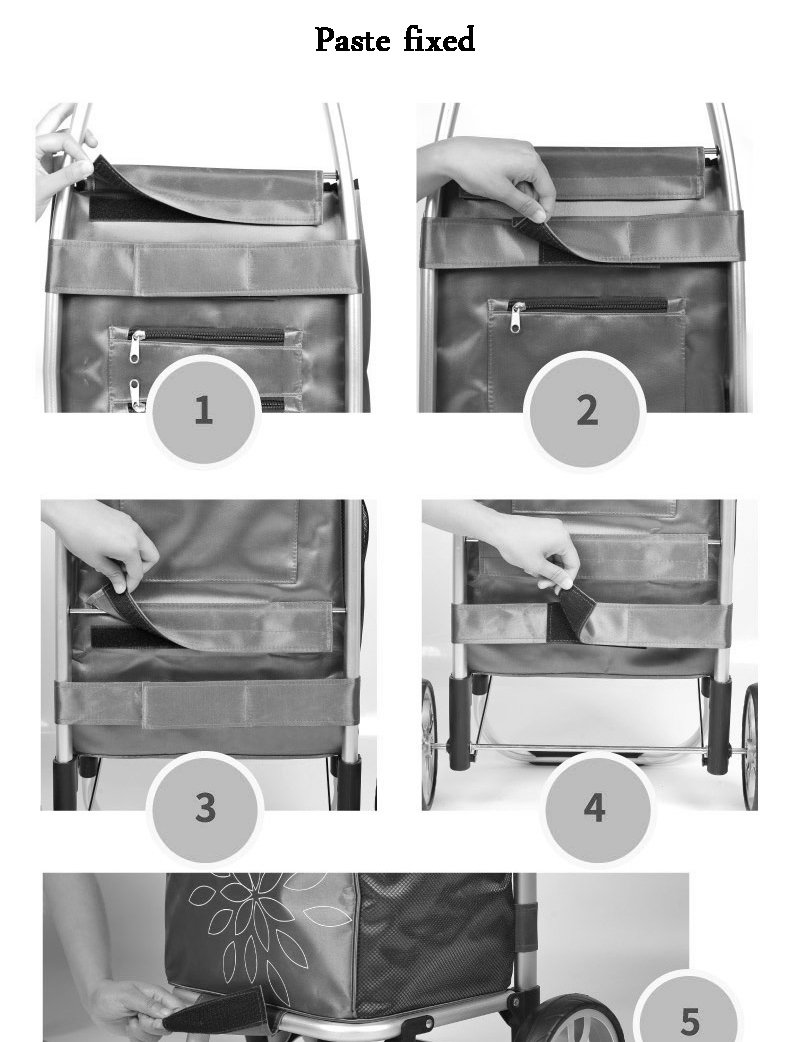 Paste fixed

1

2

3

4

5