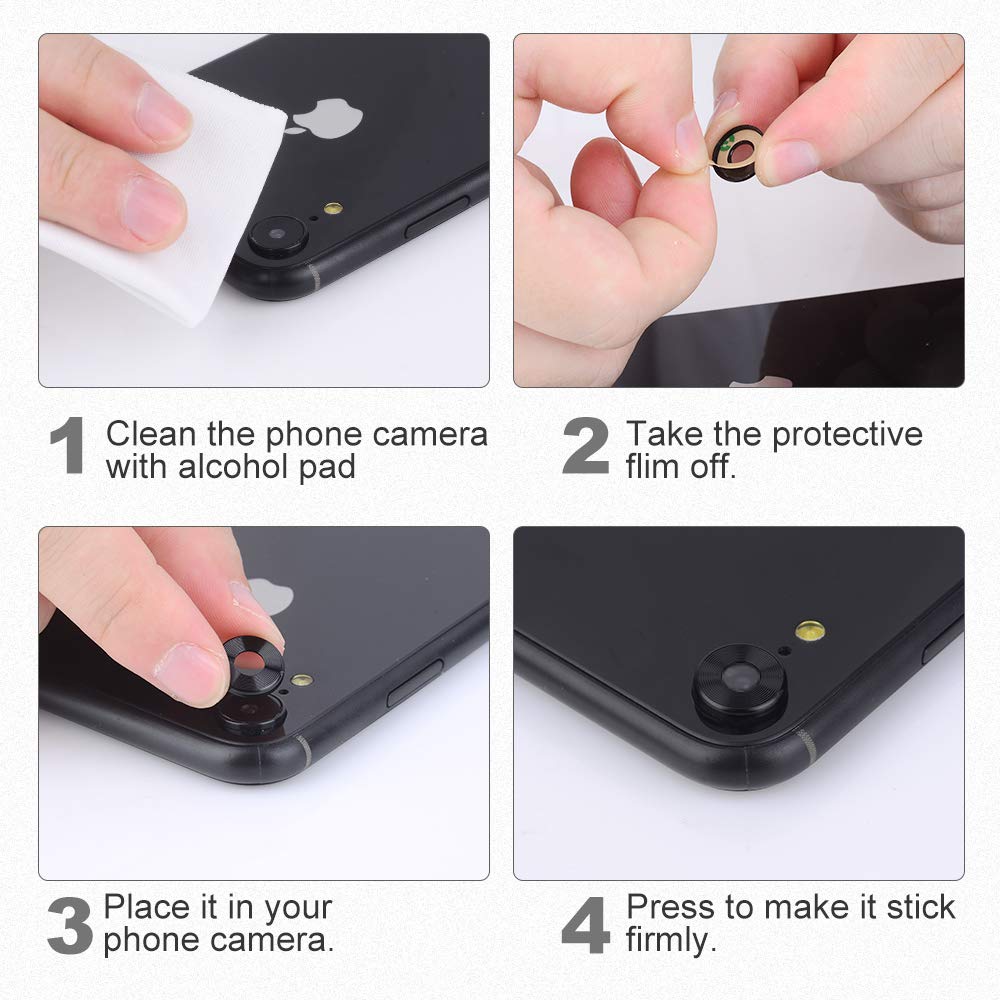 1 Clean the phone camera with alcohol pad

2 Take the protective flim off.

3 Place it in your phone camera.

4 Press to make it stick firmly.